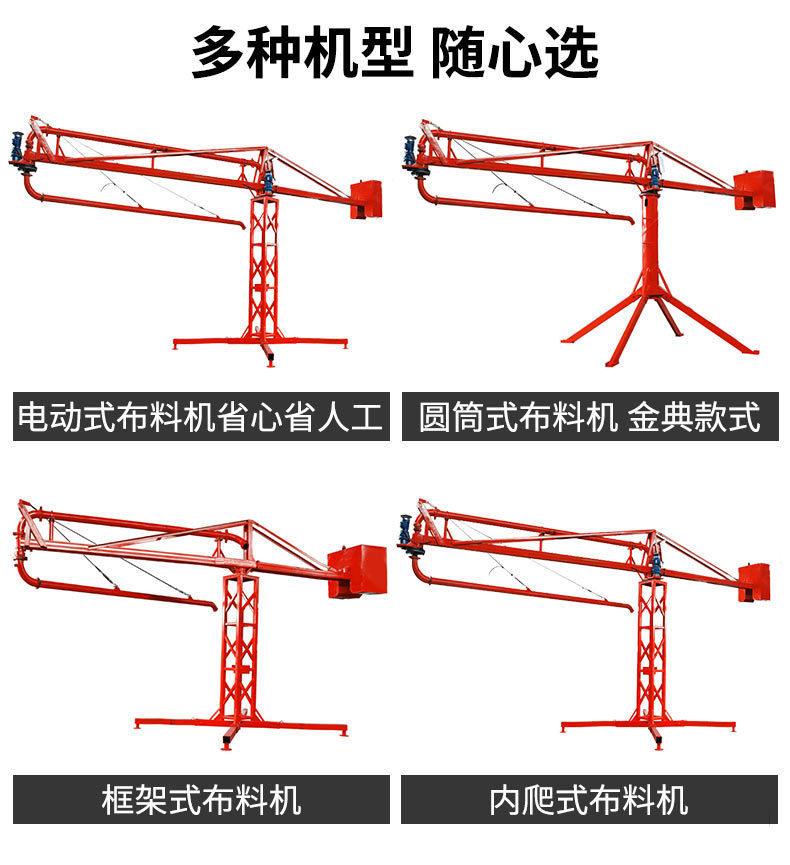 多种机型 随心选

电动式布料机省心省人工

圆筒式布料机 金典款式

框架式布料机

内爬式布料机