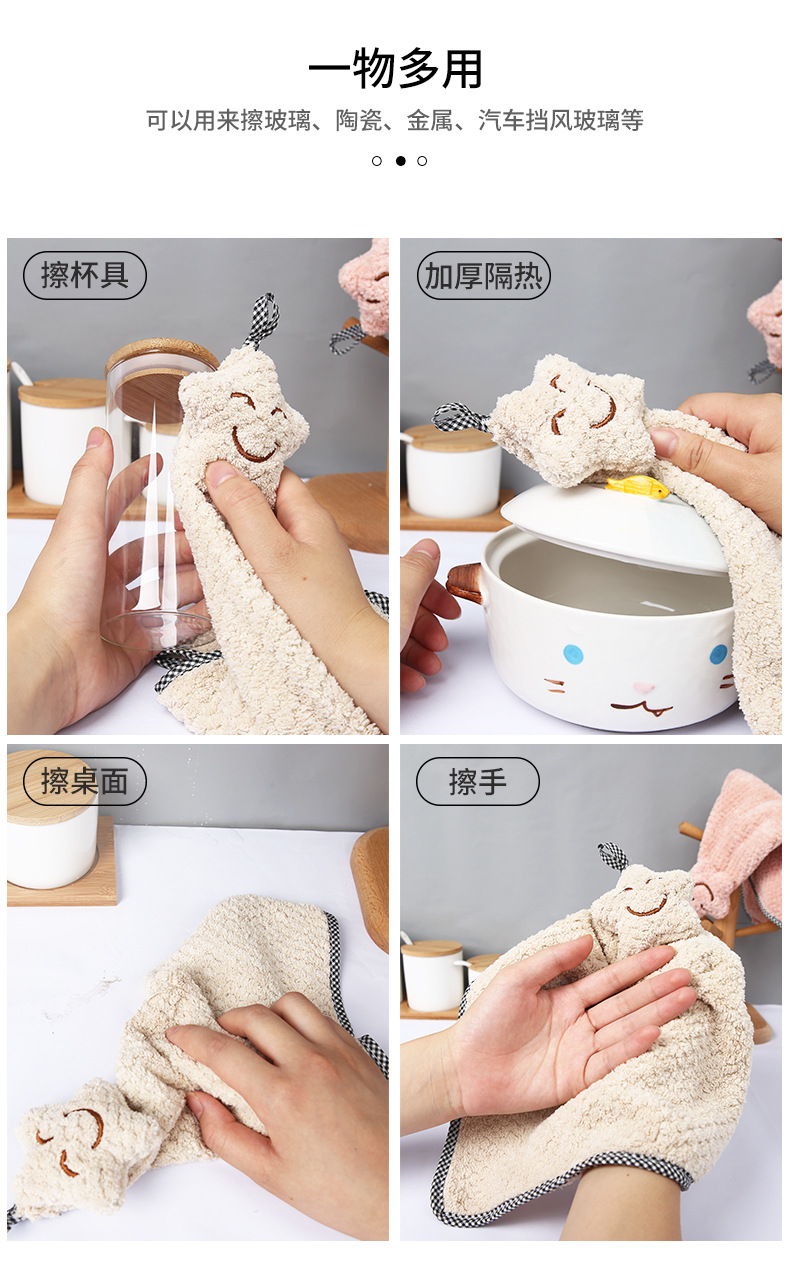 一物多用

可以用来擦玻璃、陶瓷、金属、汽车挡风玻璃等

擦杯具

加厚隔热

擦桌面

擦手