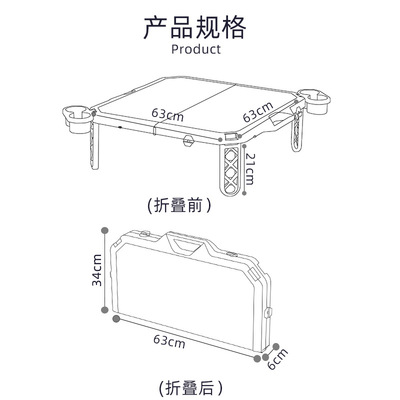 产品规格
Product

63cm
63cm
21cm

(折叠前)

34cm
63cm
6cm

(折叠后)