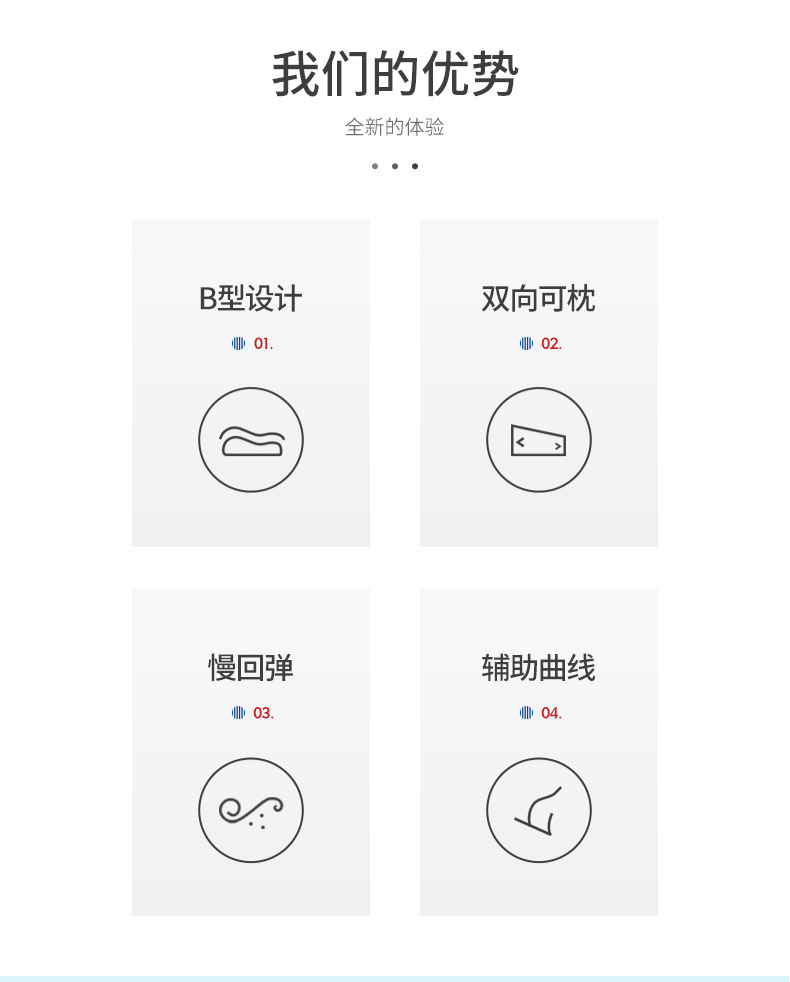 我们的优势

全新的体验

B型设计

01.

双向可枕

02.

慢回弹

03.

辅助曲线

04.