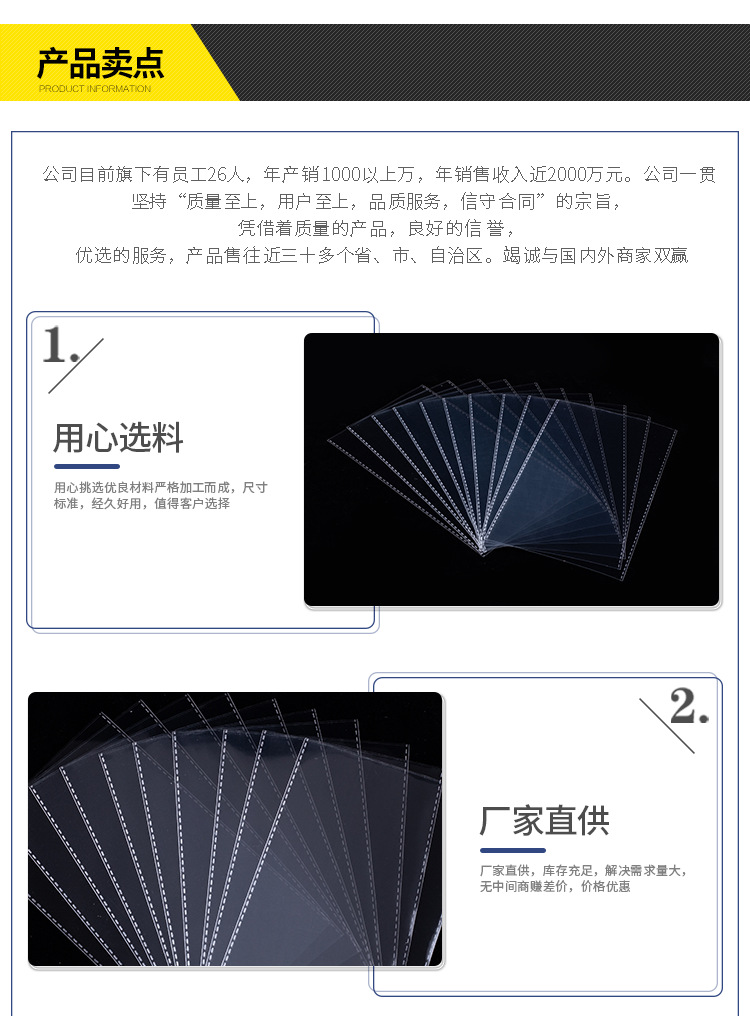 产品卖点
PRODUCT INFORMATION

公司目前旗下有员工26人，年产销1000以上万，年销售收入近2000万元。公司一贯坚持“质量至上，用户至上，品质服务，信守合同”的宗旨，凭借着质量的产品，良好的信誉，优选的服务，产品售往近三十多个省、市、自治区。竭诚与国内外商家双赢

1.

用心选料

用心挑选优良材料严格加工而成，尺寸标准，经久好用，值得客户选择

2.

厂家直供

厂家直供，库存充足，解决需求量大，无中间商赚差价，价格优惠