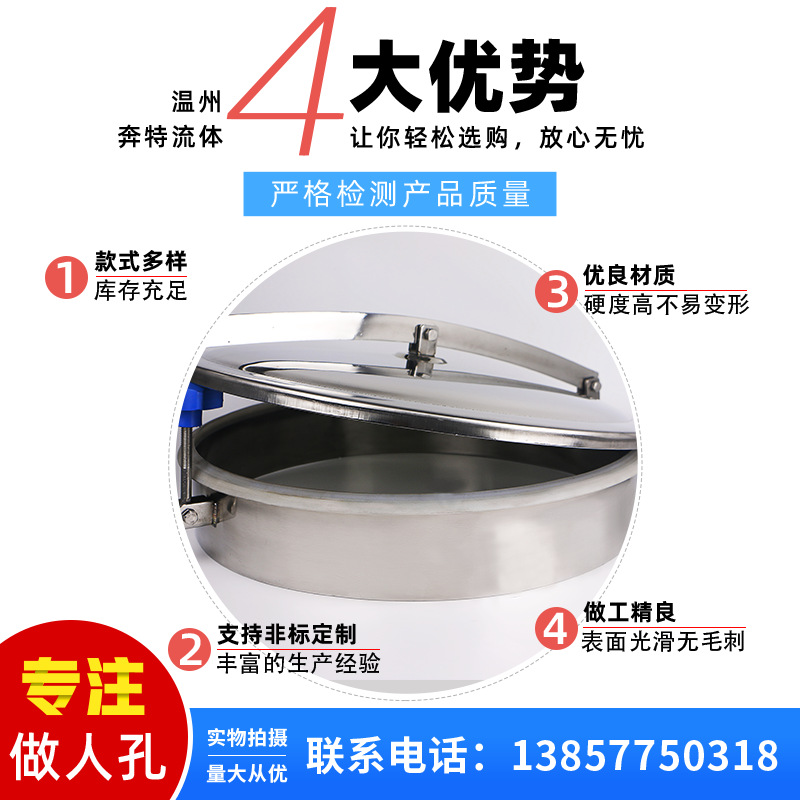 温州
奔特流体

4 大优势
让你轻松选购，放心无忧

严格检测产品质量

1 款式多样
库存充足

3 优良材质
硬度高不易变形

2 支持非标定制
丰富的生产经验

4 做工精良
表面光滑无毛刺

专注
做人孔

实物拍摄
量大从优

联系电话：13857750318