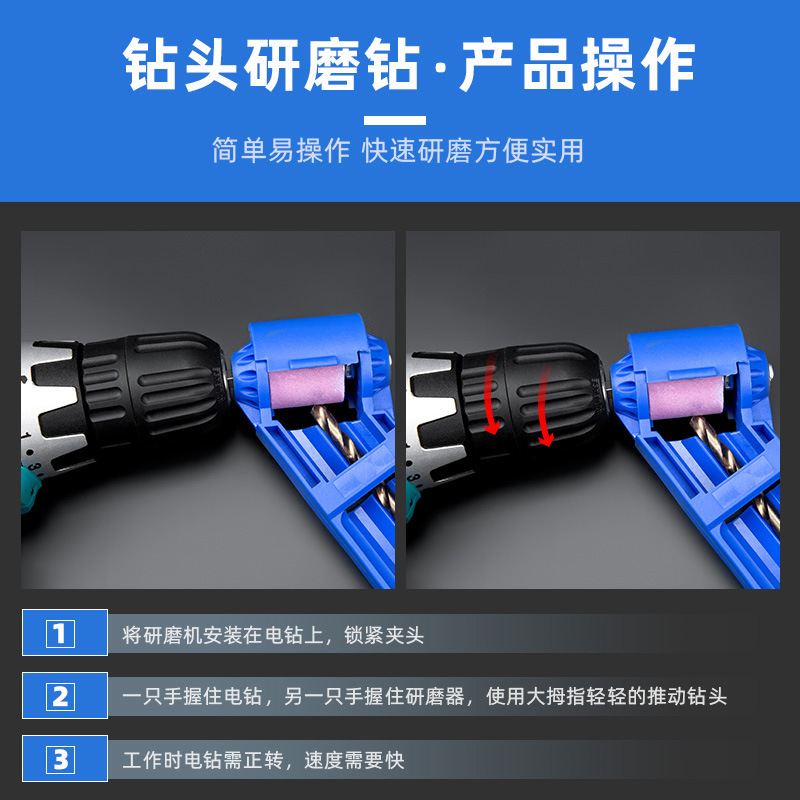 钻头研磨钻·产品操作

简单易操作 快速研磨方便实用

1 将研磨机安装在电钻上，锁紧夹头

2 一只手握住电钻，另一只手握住研磨器，使用大拇指轻轻的推动钻头

3 工作时电钻需正转，速度需要快