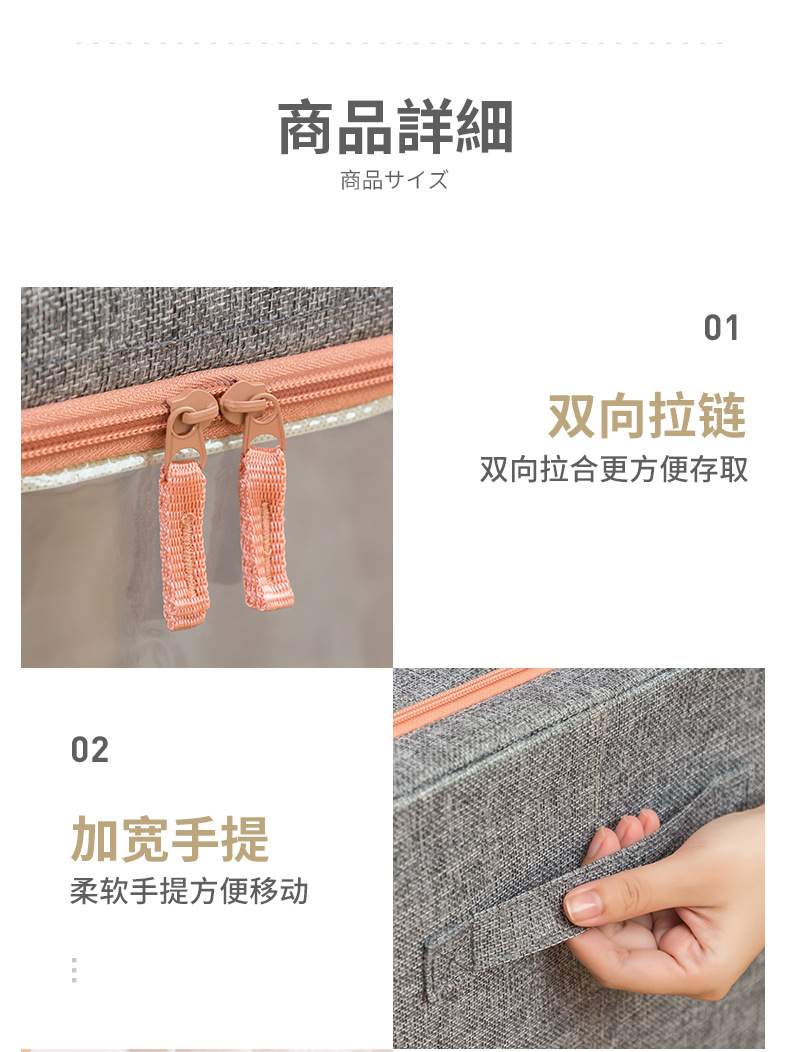 商品詳細
商品サイズ

01
双向拉链
双向拉合更方便存取

02
加宽手提
柔软手提方便移动