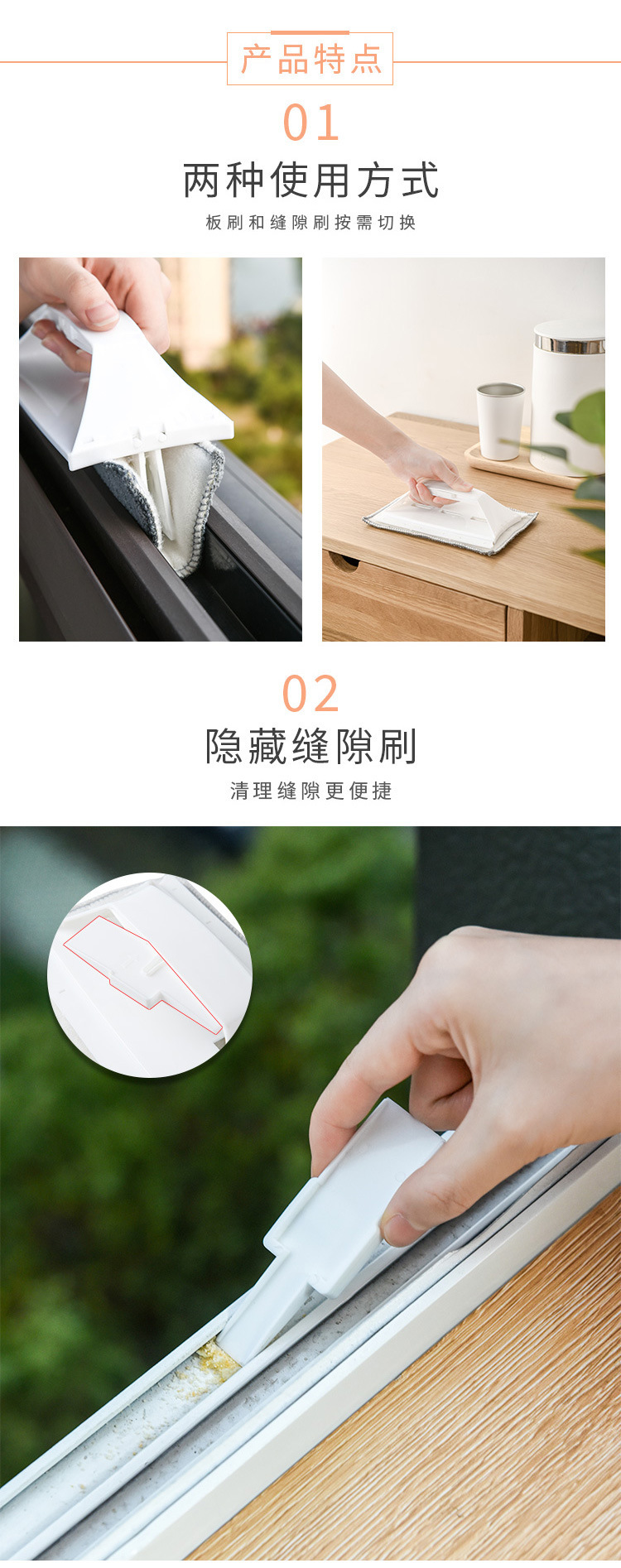 产品特点

01

两种使用方式

板刷和缝隙刷按需切换

02

隐藏缝隙刷

清理缝隙更便捷