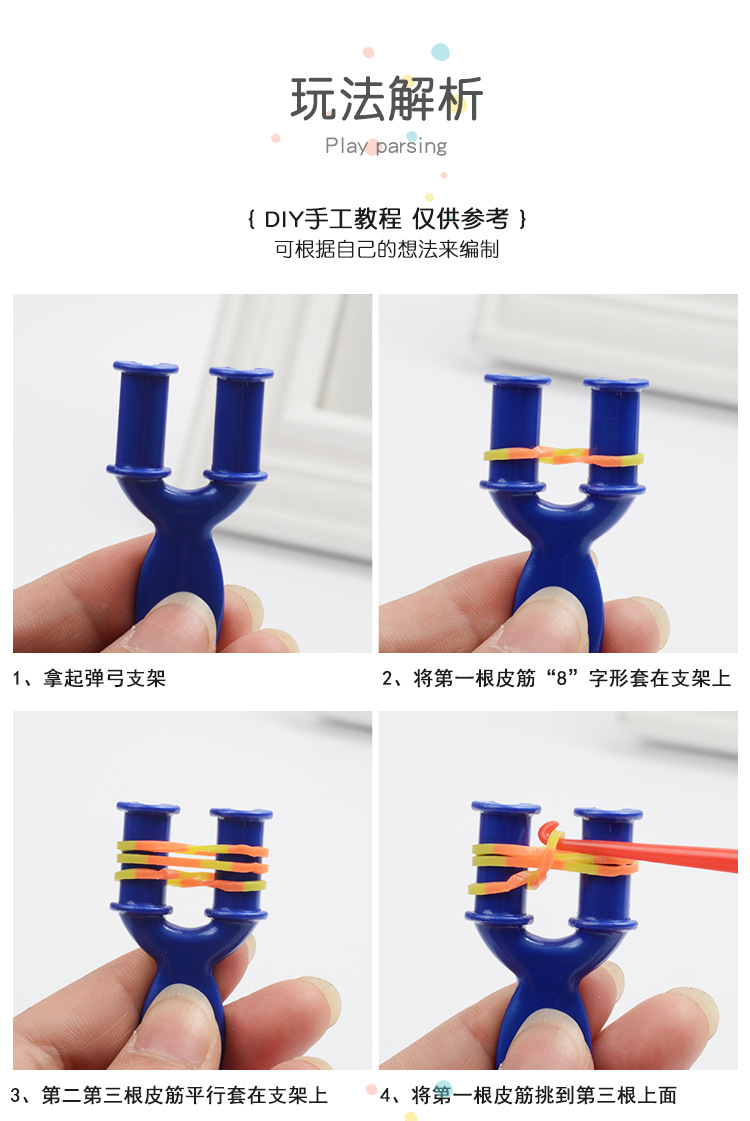 玩法解析

Play parsing

{ DIY手工教程 仅供参考 }

可根据自己的想法来编制

1、拿起弹弓支架

2、将第一根皮筋“8”字形套在支架上

3、第二第三根皮筋平行套在支架上

4、将第一根皮筋挑到第三根上面