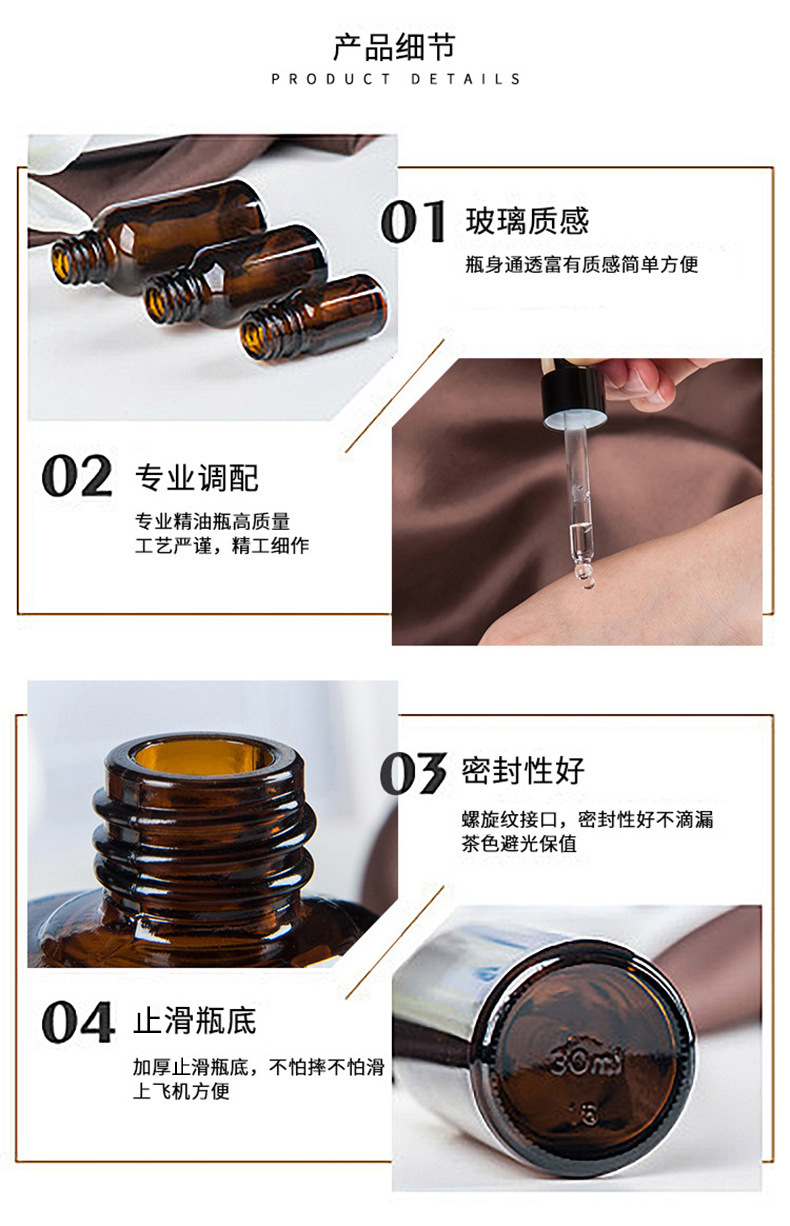 产品细节
PRODUCT DETAILS

01 玻璃质感
瓶身通透富有质感简单方便

02 专业调配
专业精油瓶高质量
工艺严谨，精工细作

03 密封性好
螺旋纹接口，密封性好不滴漏
茶色避光保值

04 止滑瓶底
加厚止滑瓶底，不怕摔不怕滑
上飞机方便

30ml
15