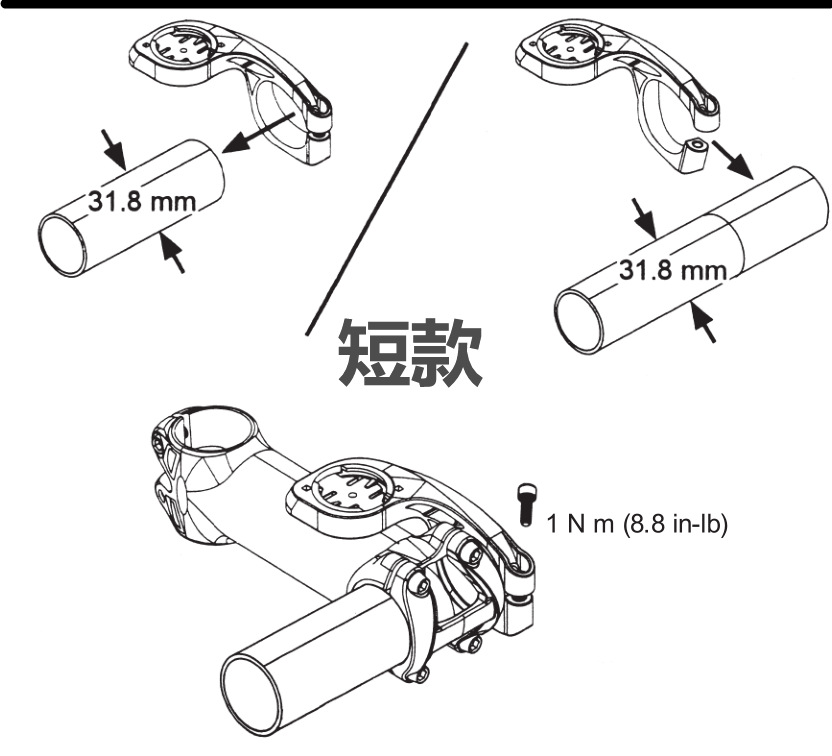 31.8 mm

31.8 mm

短款

1 N m (8.8 in-lb)