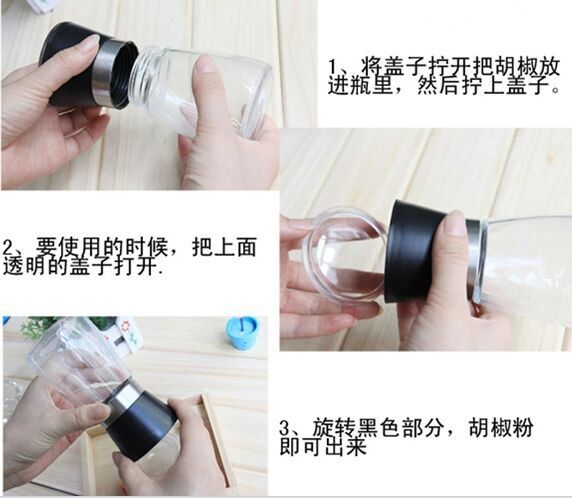 1、将盖子拧开把胡椒放进瓶里，然后拧上盖子。

2、要使用的时候，把上面透明的盖子打开.

3、旋转黑色部分，胡椒粉即可出来