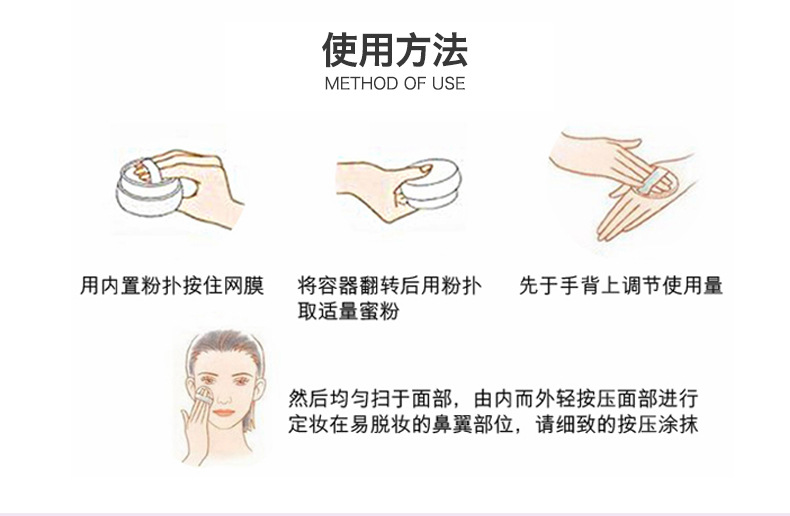 使用方法
METHOD OF USE

用内置粉扑按住网膜

将容器翻转后用粉扑取适量蜜粉

先于手背上调节使用量

然后均匀扫于面部，由内而外轻按压面部进行定妆在易脱妆的鼻翼部位，请细致的按压涂抹