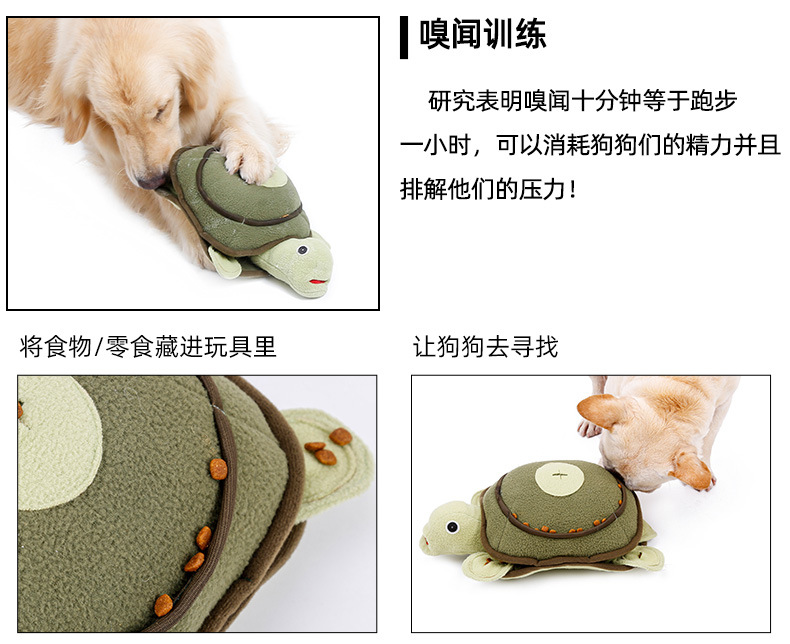 嗅闻训练

研究表明嗅闻十分钟等于跑步一小时，可以消耗狗狗们的精力并且排解他们的压力！

将食物/零食藏进玩具里

让狗狗去寻找