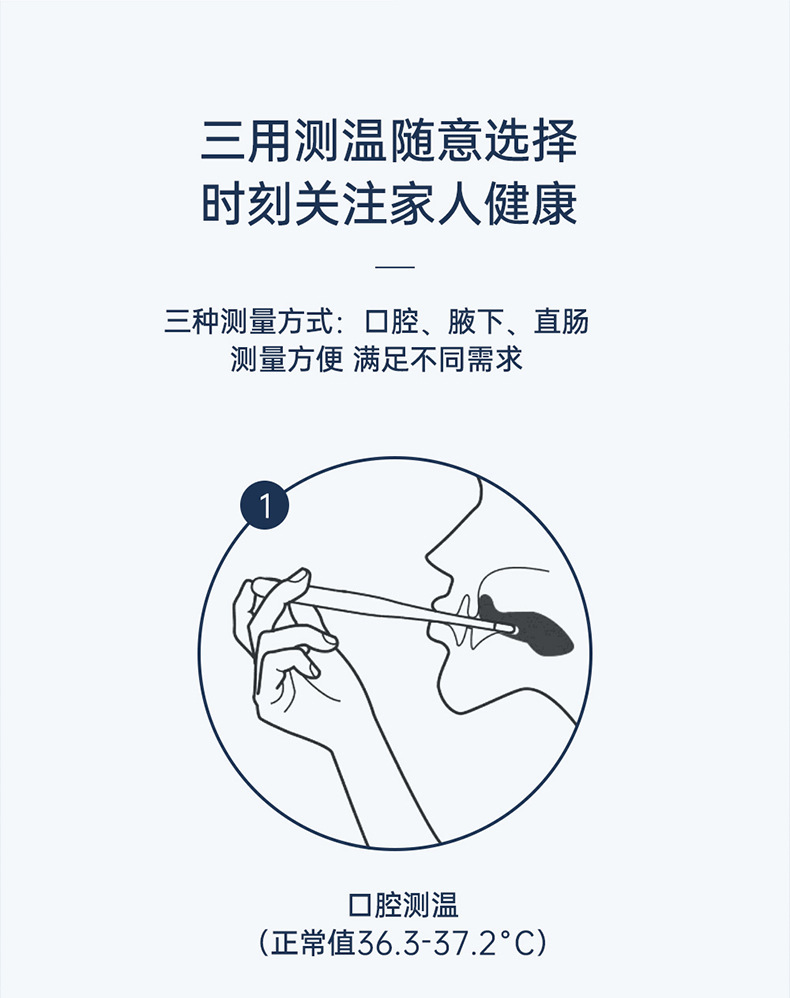 三用测温随意选择
时刻关注家人健康

三种测量方式：口腔、腋下、直肠
测量方便 满足不同需求

1

口腔测温
（正常值36.3-37.2°C）