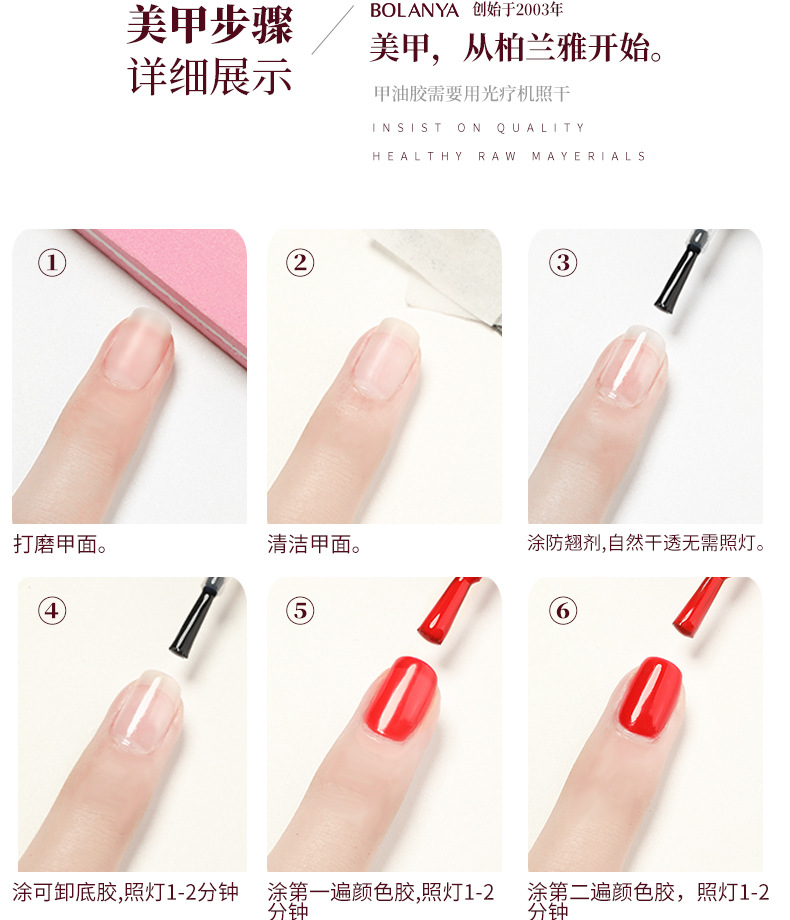 美甲步骤
详细展示

BOLANYA 创始于2003年
美甲，从柏兰雅开始。
甲油胶需要用光疗机照干
INSIST ON QUALITY
HEALTHY RAW MAYERIALS

①
打磨甲面。

②
清洁甲面。

③
涂防翘剂,自然干透无需照灯。

④
涂可卸底胶,照灯1-2分钟

⑤
涂第一遍颜色胶,照灯1-2分钟

⑥
涂第二遍颜色胶，照灯1-2分钟