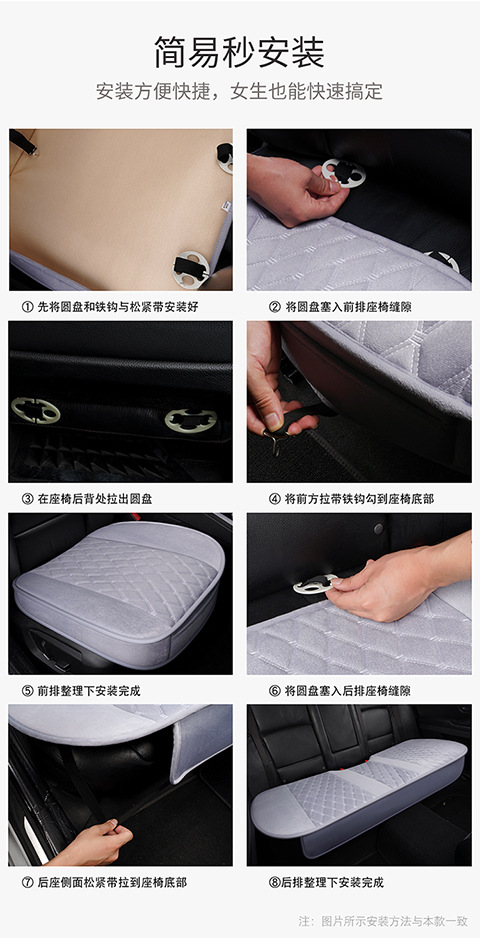 简易秒安装

安装方便快捷，女生也能快速搞定

① 先将圆盘和铁钩与松紧带安装好

② 将圆盘塞入前排座椅缝隙

③ 在座椅后背处拉出圆盘

④ 将前方拉带铁钩勾到座椅底部

⑤ 前排整理下安装完成

⑥ 将圆盘塞入后排座椅缝隙

⑦ 后座侧面松紧带拉到座椅底部

⑧后排整理下安装完成

注：图片所示安装方法与本款一致