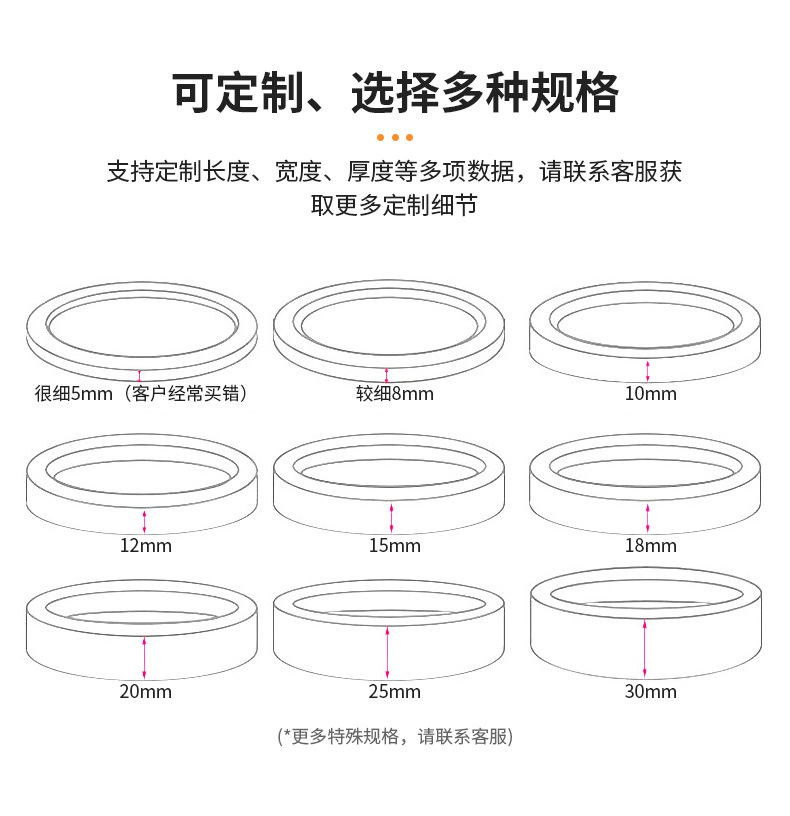 可定制、选择多种规格

支持定制长度、宽度、厚度等多项数据，请联系客服获取更多定制细节

很细5mm（客户经常买错）

较细8mm

10mm

12mm

15mm

18mm

20mm

25mm

30mm

(*更多特殊规格，请联系客服)