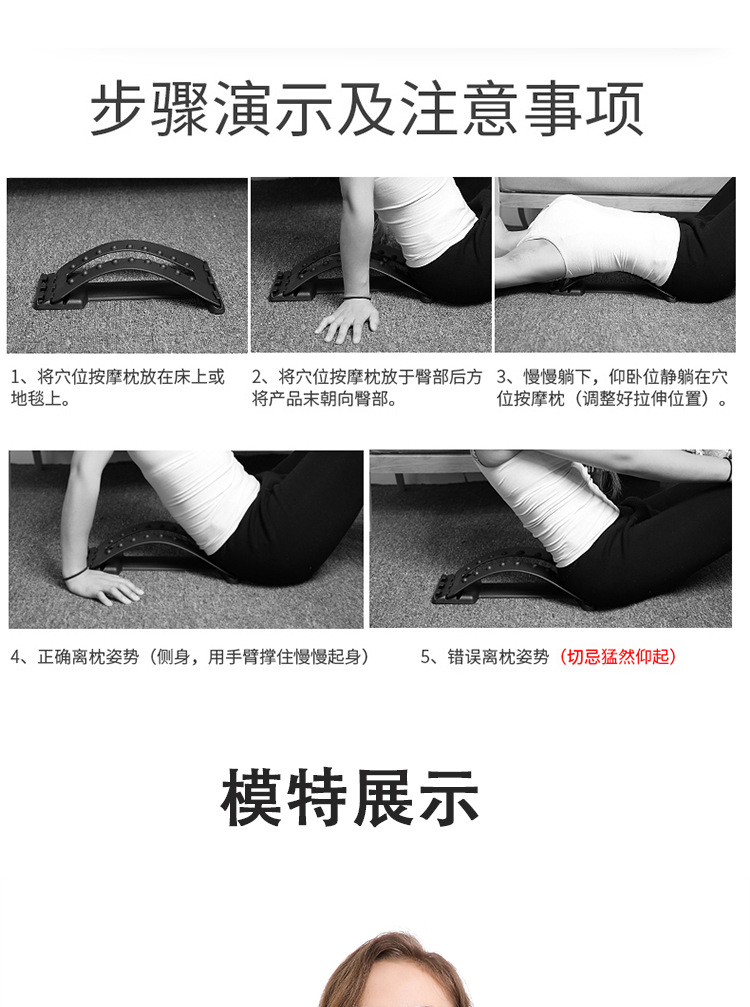 步骤演示及注意事项

1、将穴位按摩枕放在床上或地毯上。

2、将穴位按摩枕放于臀部后方将产品末朝向臀部。

3、慢慢躺下，仰卧位静躺在穴位按摩枕（调整好拉伸位置）。

4、正确离枕姿势（侧身，用手臂撑住慢慢起身）

5、错误离枕姿势（切忌猛然仰起）

模特展示