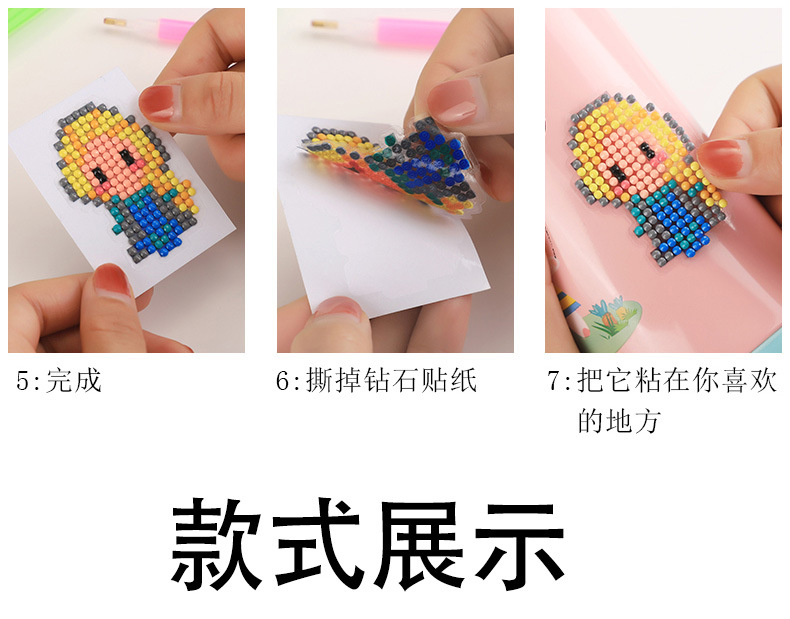 5:完成

6:撕掉钻石贴纸

7:把它粘在你喜欢的地方

款式展示