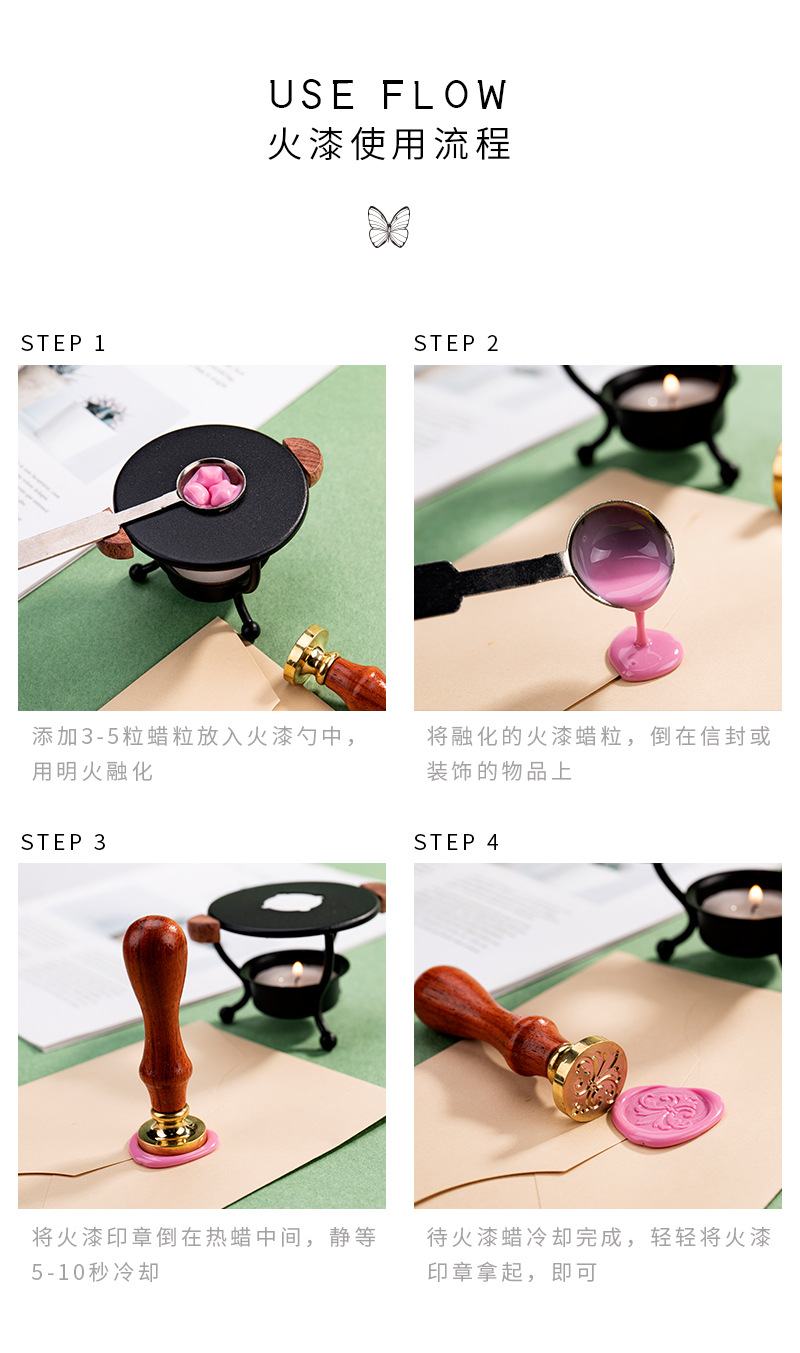 USE FLOW
火漆使用流程

STEP 1

添加3-5粒蜡粒放入火漆勺中，用明火融化

STEP 2

将融化的火漆蜡粒，倒在信封或装饰的物品上

STEP 3

将火漆印章倒在热蜡中间，静等5-10秒冷却

STEP 4

待火漆蜡冷却完成，轻轻将火漆印章拿起，即可