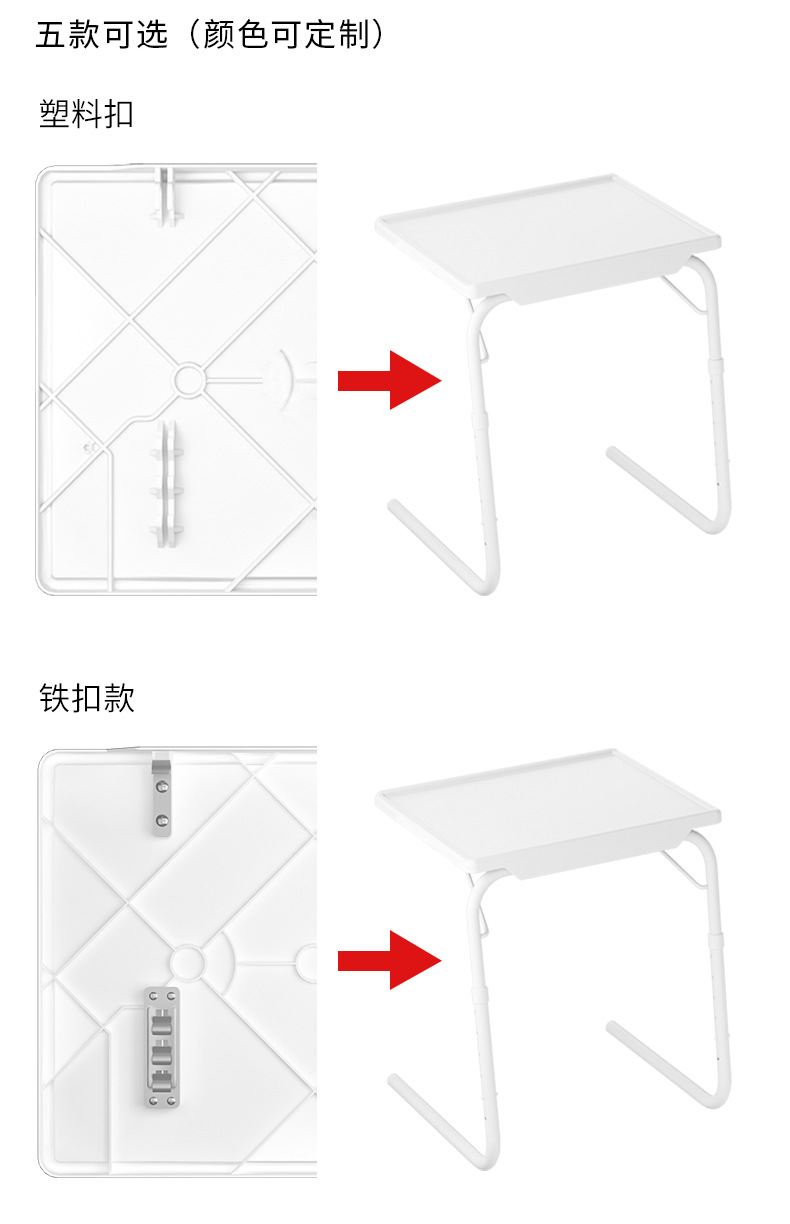 五款可选（颜色可定制）

塑料扣

铁扣款