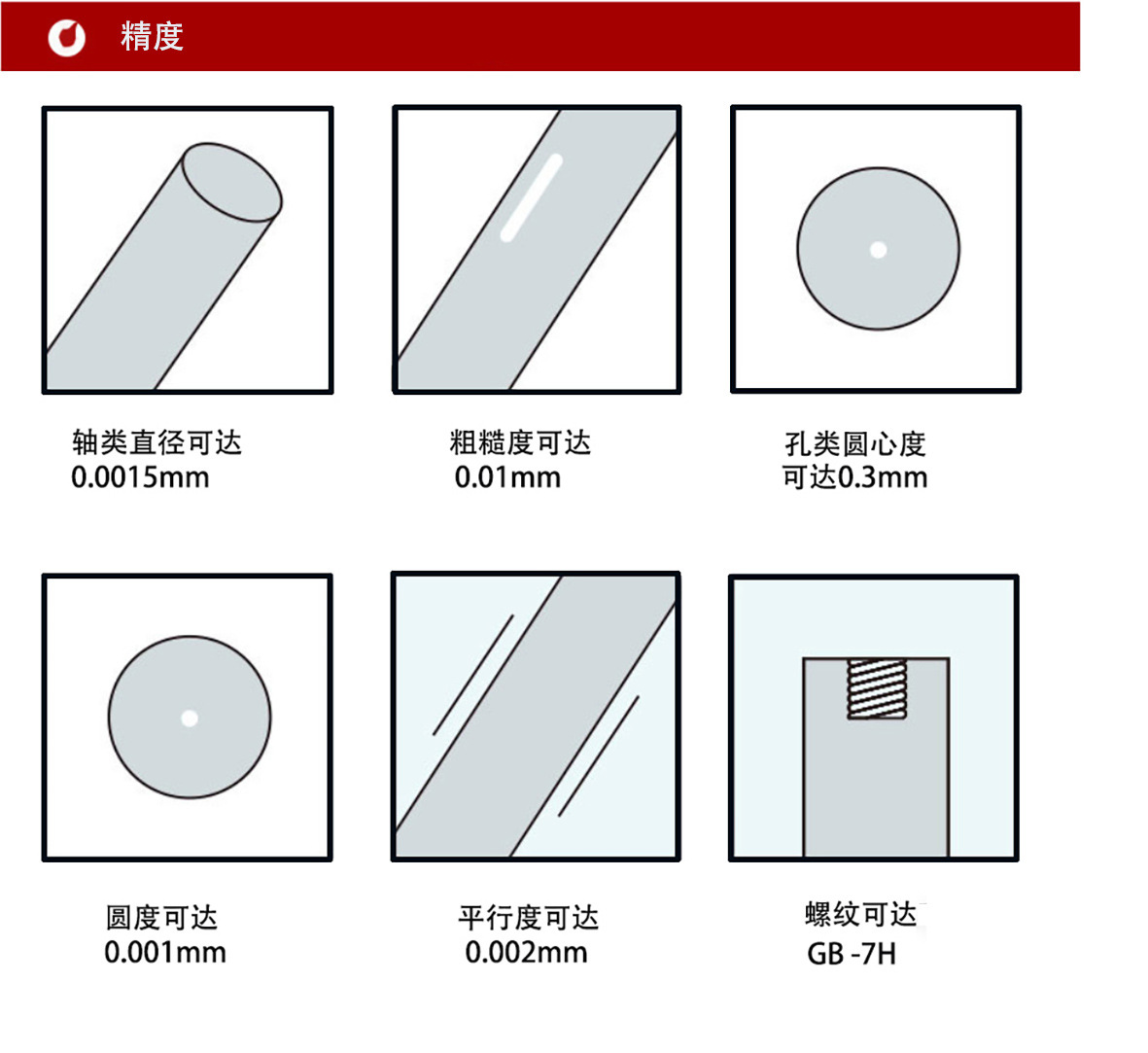 精度

轴类直径可达
0.0015mm

粗糙度可达
0.01mm

孔类圆心度
可达0.3mm

圆度可达
0.001mm

平行度可达
0.002mm

螺纹可达
GB -7H