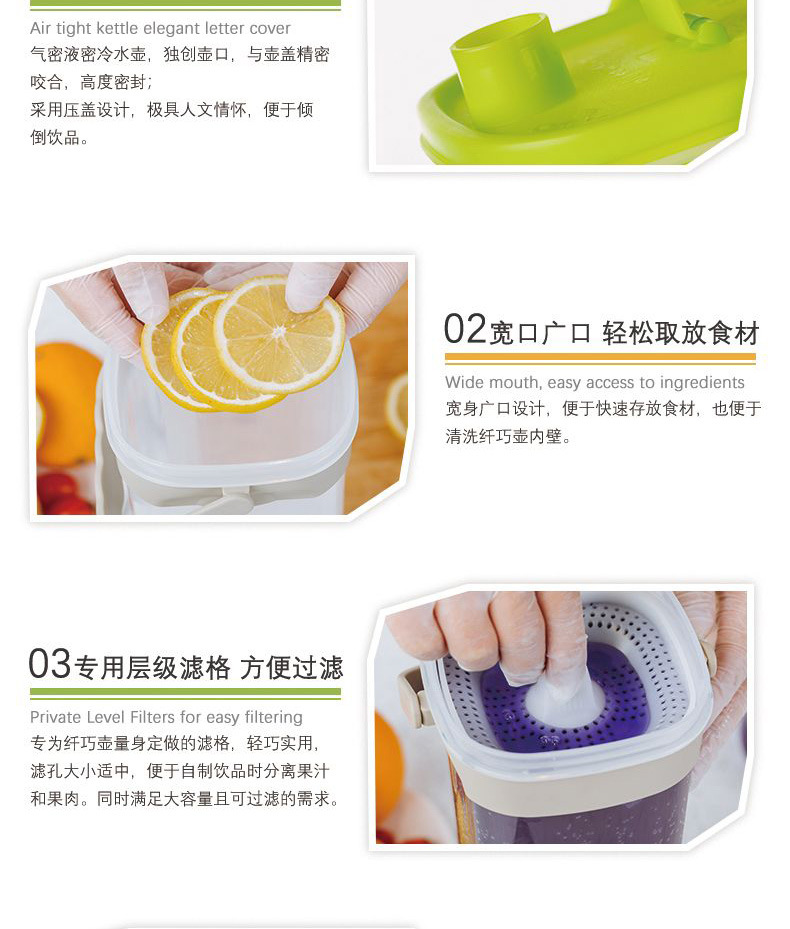 Air tight kettle elegant letter cover
气密液密冷水壶，独创壶口，与壶盖精密咬合，高度密封；
采用压盖设计，极具人文情怀，便于倾倒饮品。

02宽口广口 轻松取放食材
Wide mouth, easy access to ingredients
宽身广口设计，便于快速存放食材，也便于清洗纤巧壶内壁。

03专用层级滤格 方便过滤
Private Level Filters for easy filtering
专为纤巧壶量身定做的滤格，轻巧实用，滤孔大小适中，便于自制饮品时分离果汁和果肉。同时满足大容量且可过滤的需求。