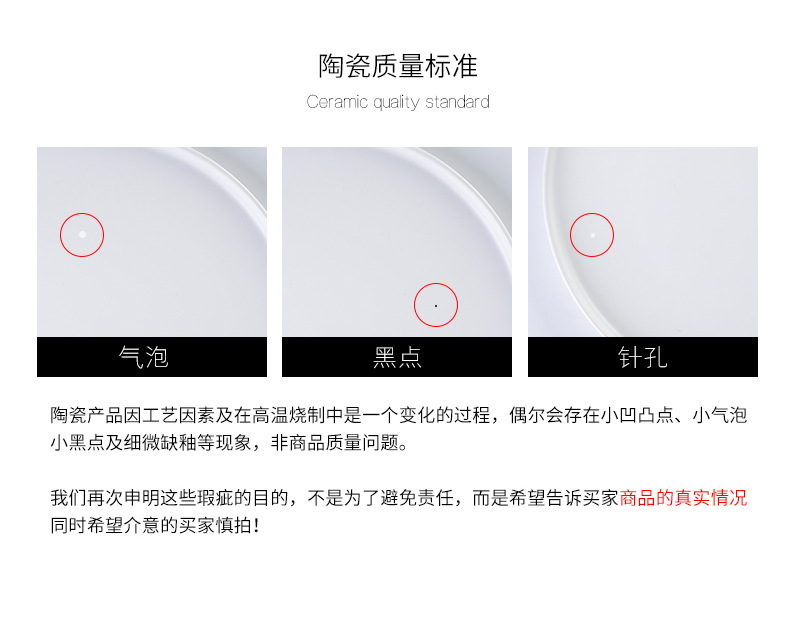 陶瓷质量标准

Ceramic quality standard

气泡

黑点

针孔

陶瓷产品因工艺因素及在高温烧制中是一个变化的过程，偶尔会存在小凹凸点、小气泡小黑点及细微缺釉等现象，非商品质量问题。

我们再次申明这些瑕疵的目的，不是为了避免责任，而是希望告诉买家商品的真实情况同时希望介意的买家慎拍！