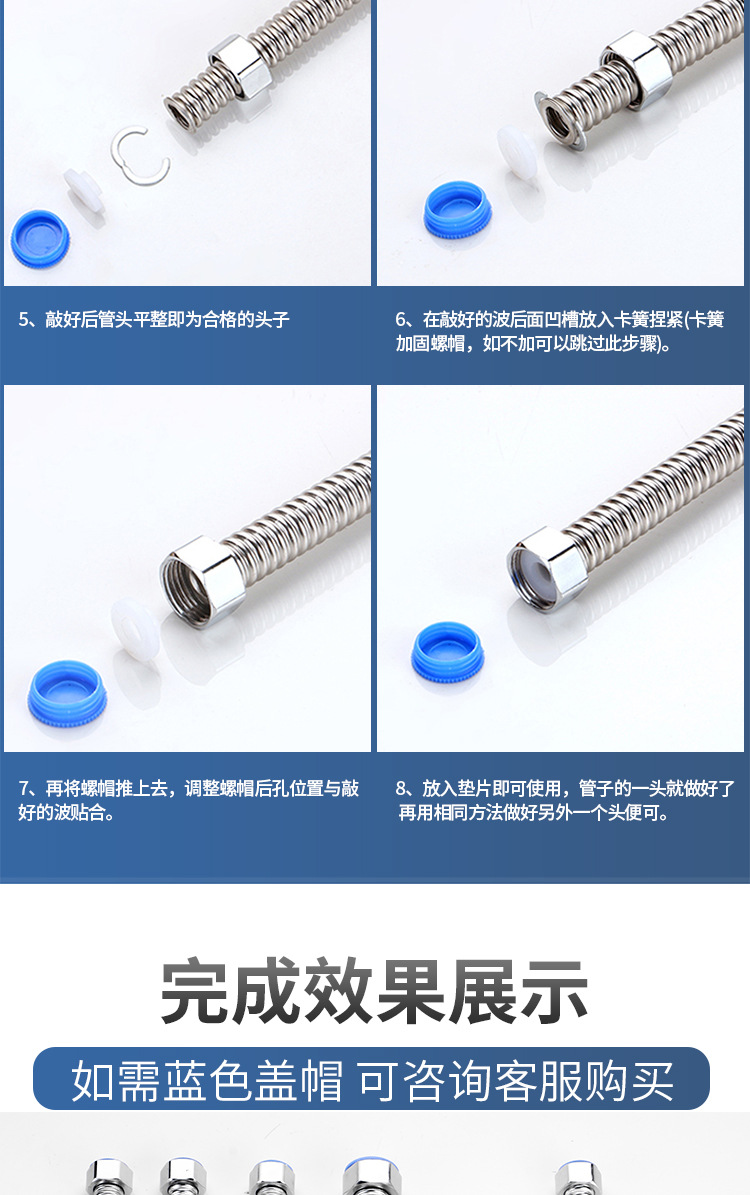 5、敲好后管头平整即为合格的头子

6、在敲好的波后面凹槽放入卡簧捏紧(卡簧加固螺帽，如不加可以跳过此步骤)。

7、再将螺帽推上去，调整螺帽后孔位置与敲好的波贴合。

8、放入垫片即可使用，管子的一头就做好了再用相同方法做好另外一个头便可。

完成效果展示

如需蓝色盖帽 可咨询客服购买