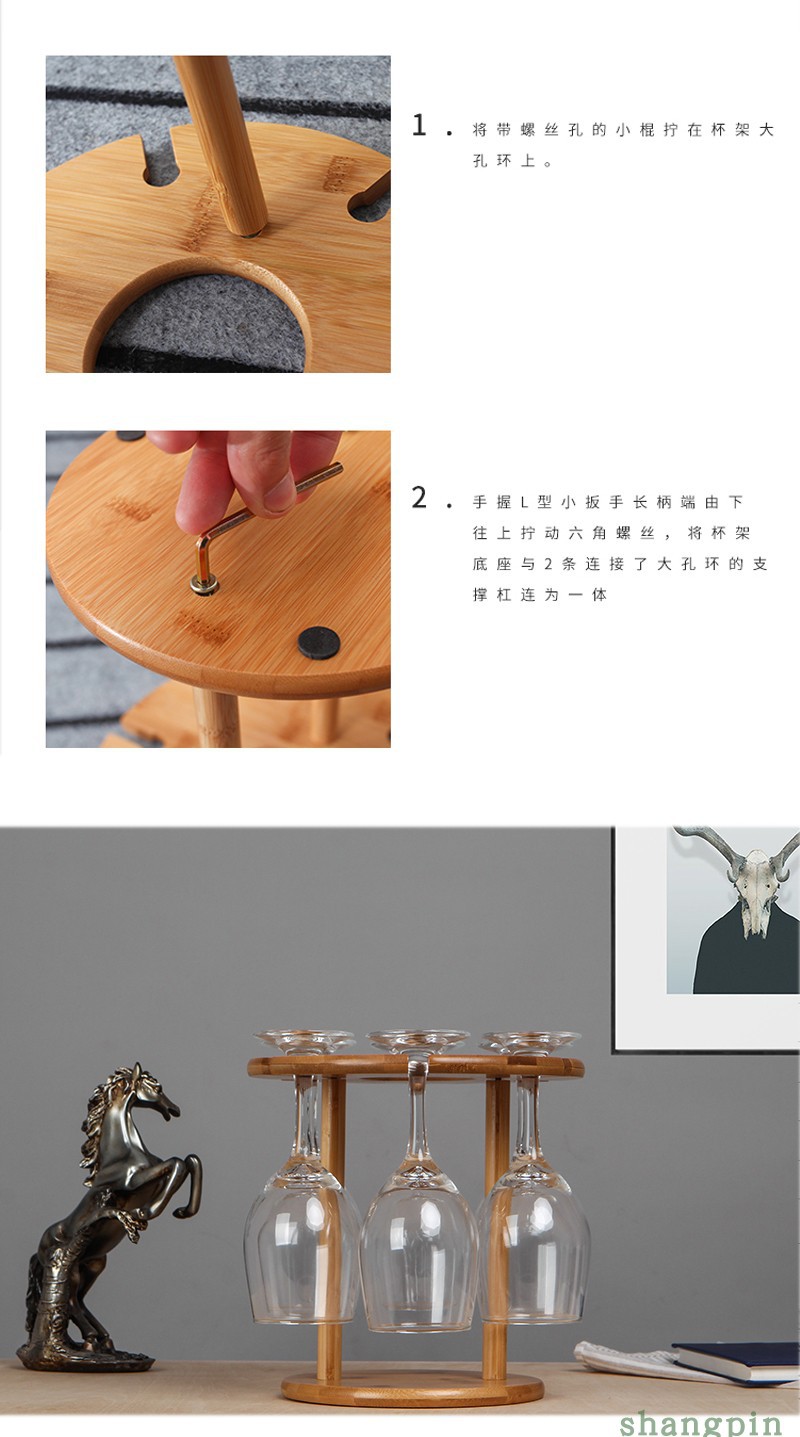 1. 将带螺丝孔的小棍拧在杯架大孔环上。

2. 手握L型小扳手长柄端由下往上拧动六角螺丝，将杯架底座与2条连接了大孔环的支撑杠连为一体

shangpin