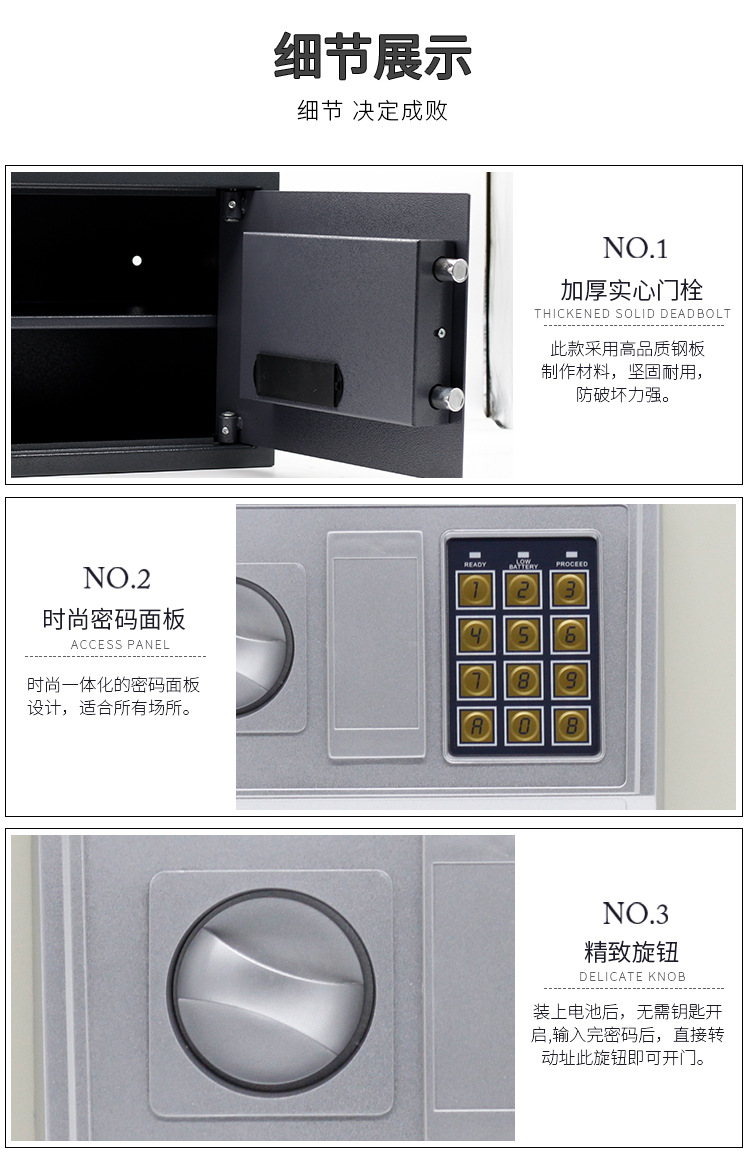 细节展示

细节 决定成败

NO.1

加厚实心门栓

THICKENED SOLID DEADBOLT

此款采用高品质钢板制作材料，坚固耐用，防破坏力强。

NO.2

时尚密码面板

ACCESS PANEL

时尚一体化的密码面板设计，适合所有场所。

READY
LOW BATTERY
PROCEED

1 2 3
4 5 6
7 8 9
A 0 B

NO.3

精致旋钮

DELICATE KNOB

装上电池后，无需钥匙开启,输入完密码后，直接转动址此旋钮即可开门。