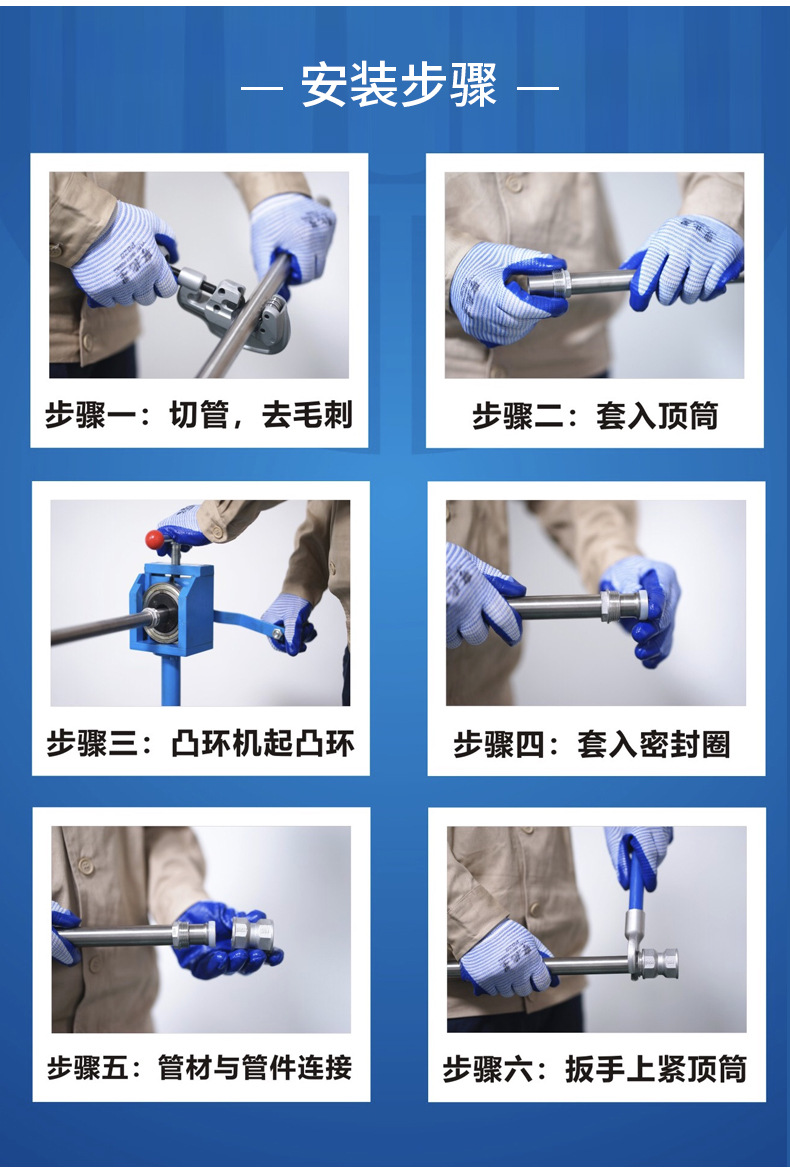 — 安装步骤 —

步骤一：切管，去毛刺

步骤二：套入顶筒

步骤三：凸环机起凸环

步骤四：套入密封圈

步骤五：管材与管件连接

步骤六：扳手上紧顶筒