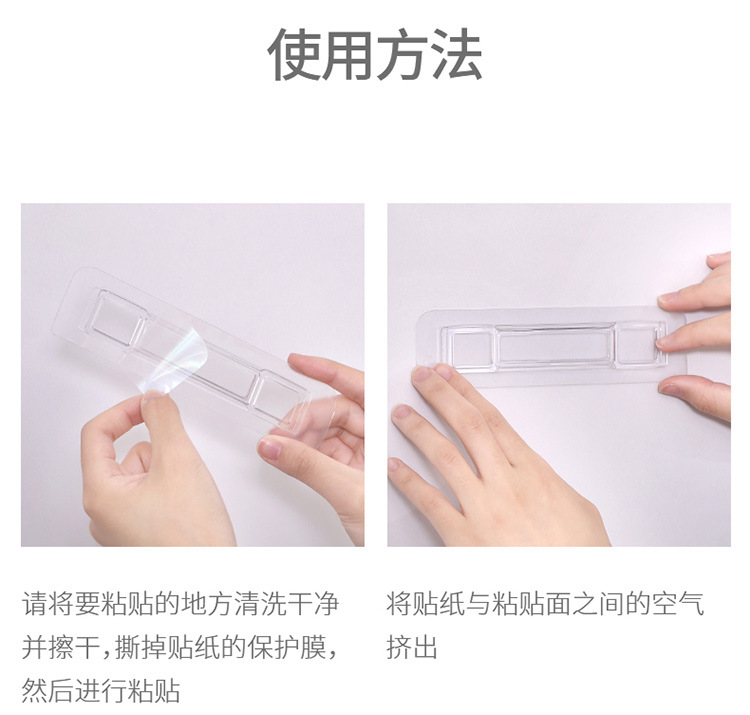 使用方法

请将要粘贴的地方清洗干净并擦干,撕掉贴纸的保护膜,然后进行粘贴

将贴纸与粘贴面之间的空气挤出