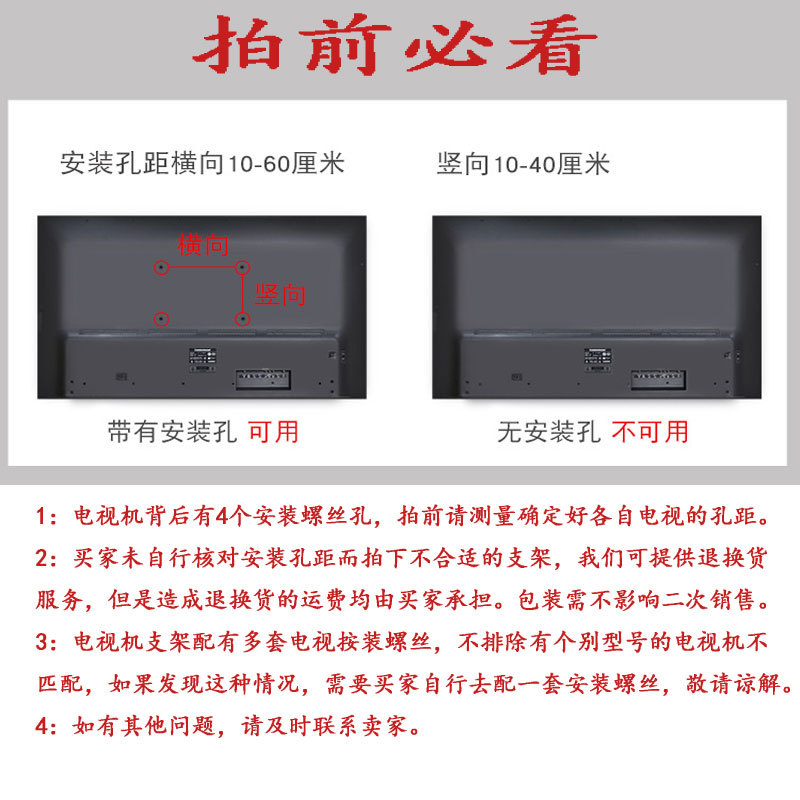 拍前必看

安装孔距横向10-60厘米

竖向10-40厘米

横向

竖向

带有安装孔 可用

无安装孔 不可用

1：电视机背后有4个安装螺丝孔，拍前请测量确定好各自电视的孔距。

2：买家未自行核对安装孔距而拍下不合适的支架，我们可提供退换货服务，但是造成退换货的运费均由买家承担。包装需不影响二次销售。

3：电视机支架配有多套电视按装螺丝，不排除有个别型号的电视机不匹配，如果发现这种情况，需要买家自行去配一套安装螺丝，敬请谅解。

4：如有其他问题，请及时联系卖家。