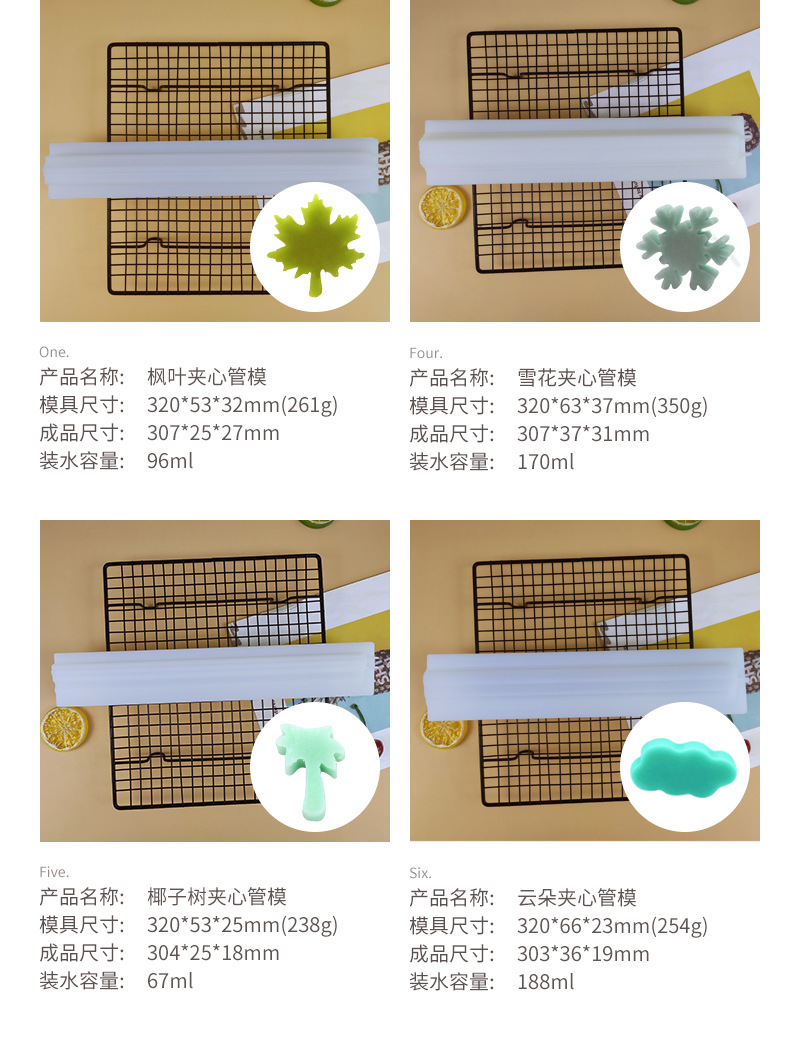 One.
产品名称: 枫叶夹心管模
模具尺寸: 320*53*32mm(261g)
成品尺寸: 307*25*27mm
装水容量: 96ml

Four.
产品名称: 雪花夹心管模
模具尺寸: 320*63*37mm(350g)
成品尺寸: 307*37*31mm
装水容量: 170ml

Five.
产品名称: 椰子树夹心管模
模具尺寸: 320*53*25mm(238g)
成品尺寸: 304*25*18mm
装水容量: 67ml

Six.
产品名称: 云朵夹心管模
模具尺寸: 320*66*23mm(254g)
成品尺寸: 303*36*19mm
装水容量: 188ml