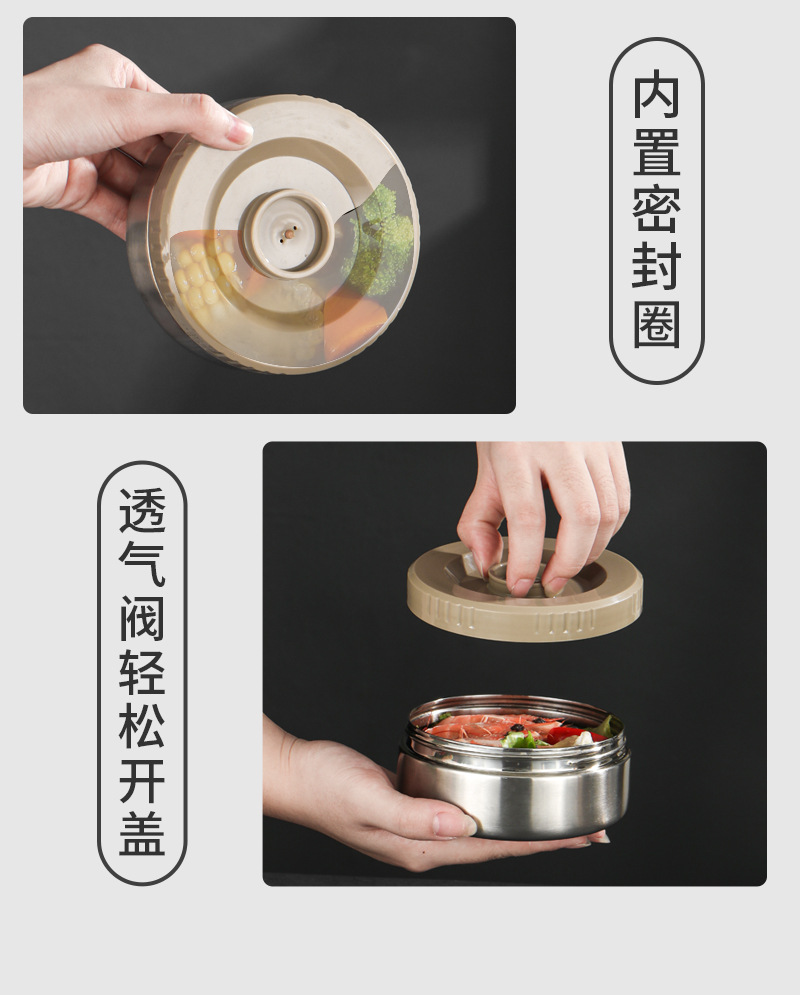 内置密封圈

透气阀轻松开盖