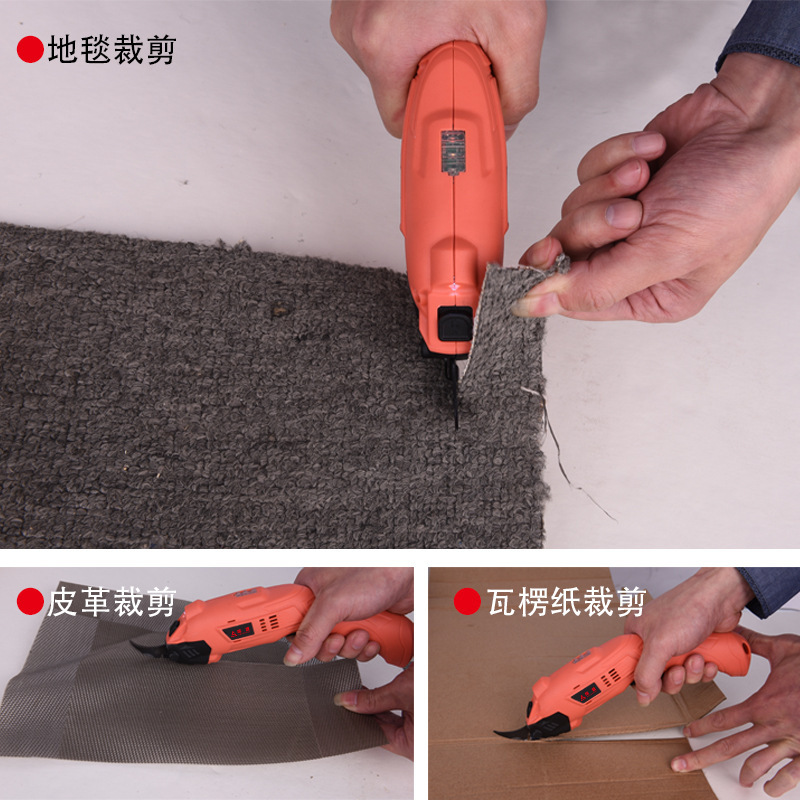 地毯裁剪

皮革裁剪

瓦楞纸裁剪