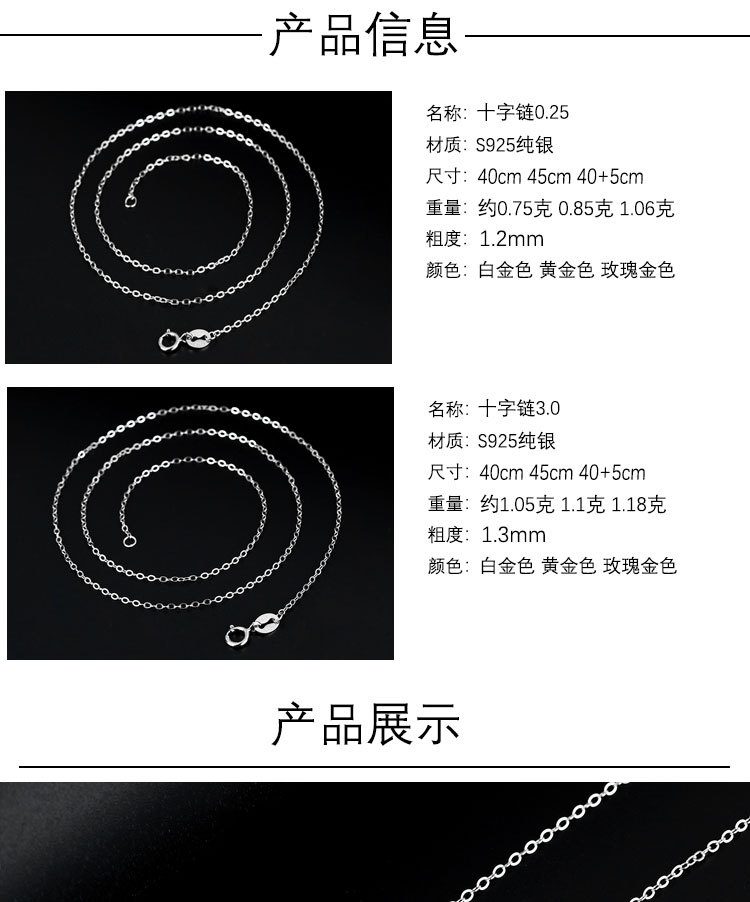 产品信息

名称：十字链0.25
材质：S925纯银
尺寸：40cm 45cm 40+5cm
重量：约0.75克 0.85克 1.06克
粗度：1.2mm
颜色：白金色 黄金色 玫瑰金色

名称：十字链3.0
材质：S925纯银
尺寸：40cm 45cm 40+5cm
重量：约1.05克 1.1克 1.18克
粗度：1.3mm
颜色：白金色 黄金色 玫瑰金色

产品展示