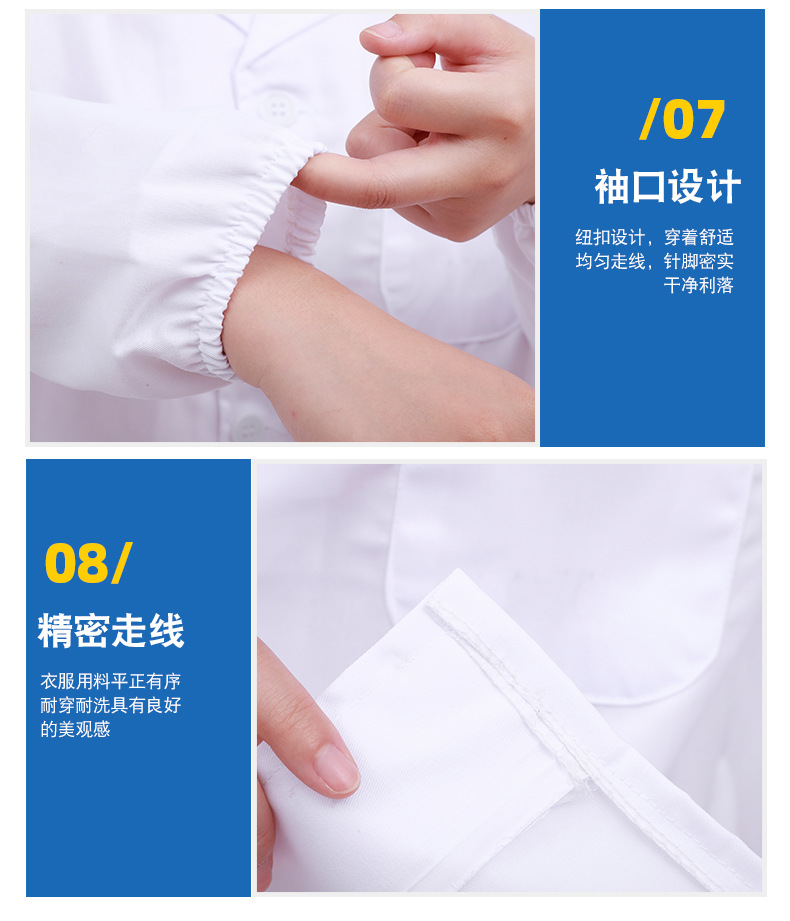 /07

袖口设计

纽扣设计，穿着舒适
均匀走线，针脚密实
干净利落

08/

精密走线

衣服用料平正有序
耐穿耐洗具有良好
的美观感