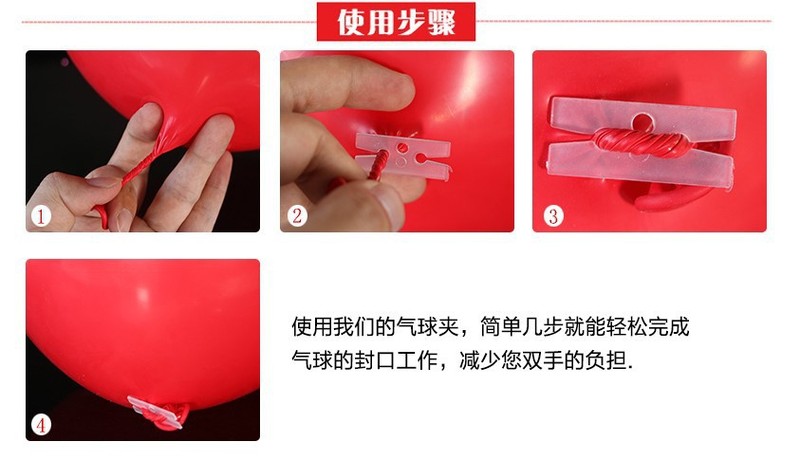 使用步骤

1

2

3

4

使用我们的气球夹，简单几步就能轻松完成气球的封口工作，减少您双手的负担.