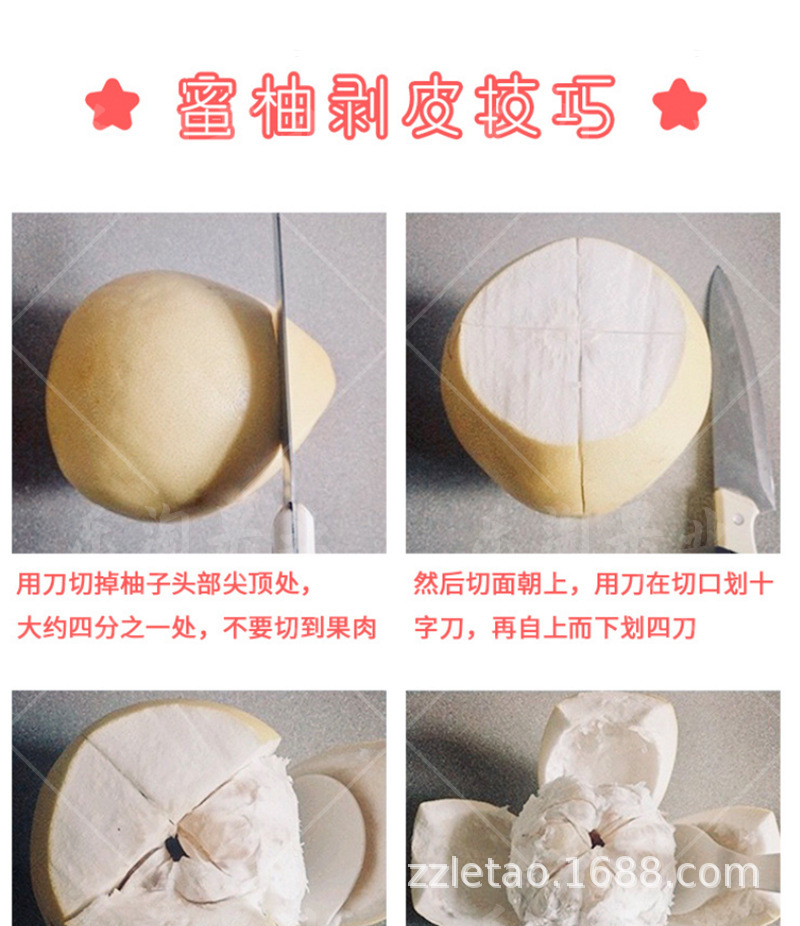 蜜柚剥皮技巧

用刀切掉柚子头部尖顶处，大约四分之一处，不要切到果肉

然后切面朝上，用刀在切口划十字刀，再自上而下划四刀

zzletao.1688.com