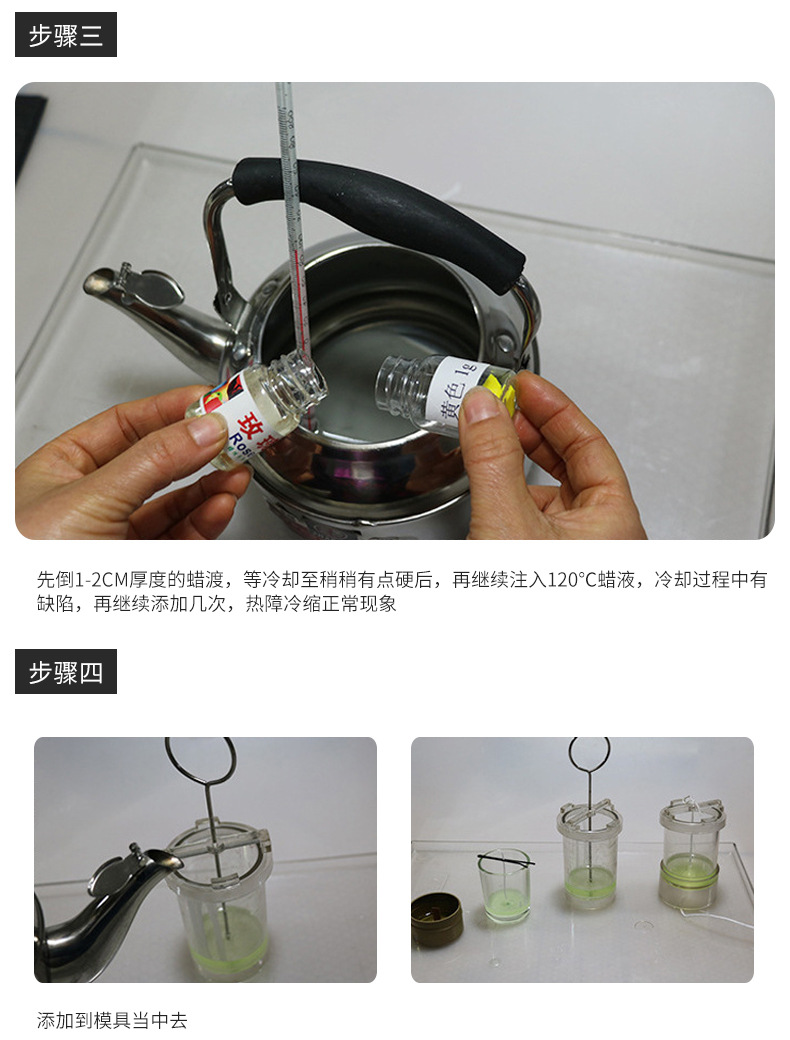 步骤三

玫
Ros

黄色 1g

先倒1-2CM厚度的蜡渡，等冷却至稍稍有点硬后，再继续注入120°C蜡液，冷却过程中有缺陷，再继续添加几次，热障冷缩正常现象

步骤四

添加到模具当中去