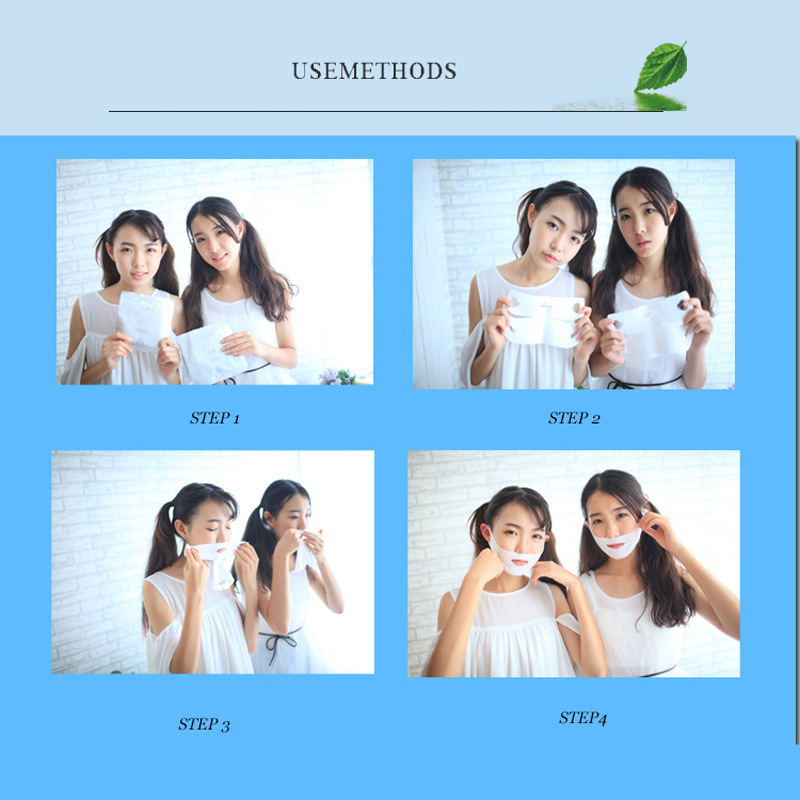 USEMETHODS

STEP 1

STEP 2

STEP 3

STEP4