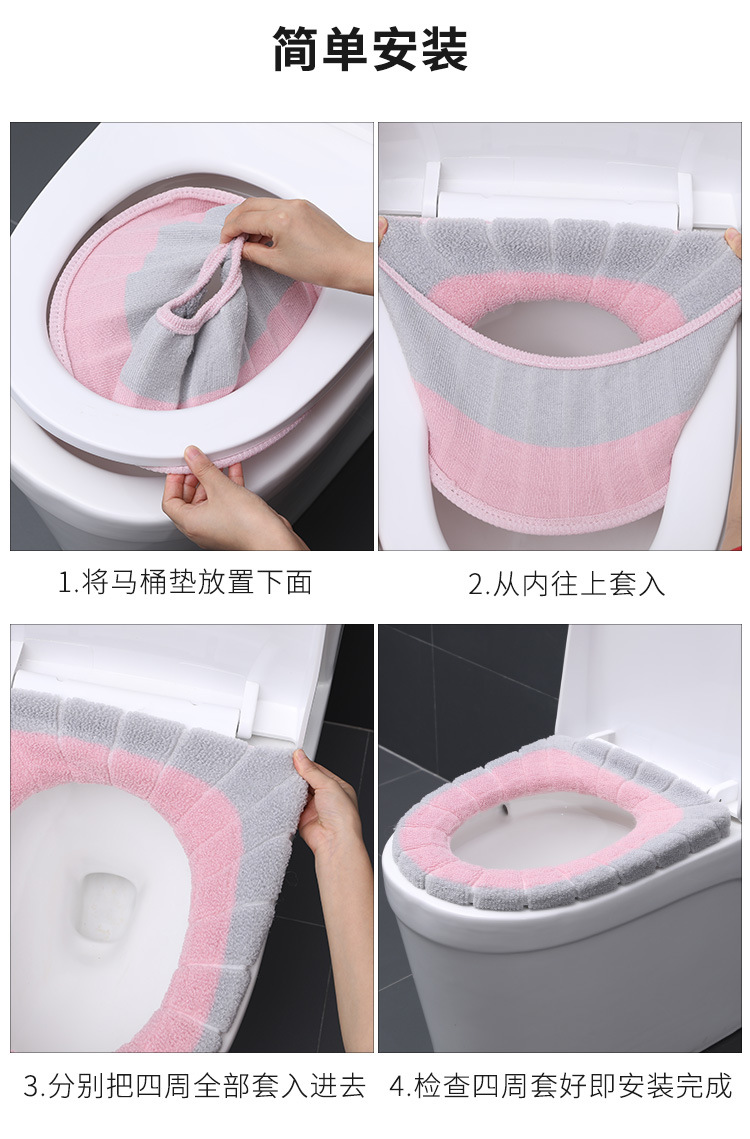 简单安装

1.将马桶垫放置下面

2.从内往上套入

3.分别把四周全部套入进去

4.检查四周套好即安装完成