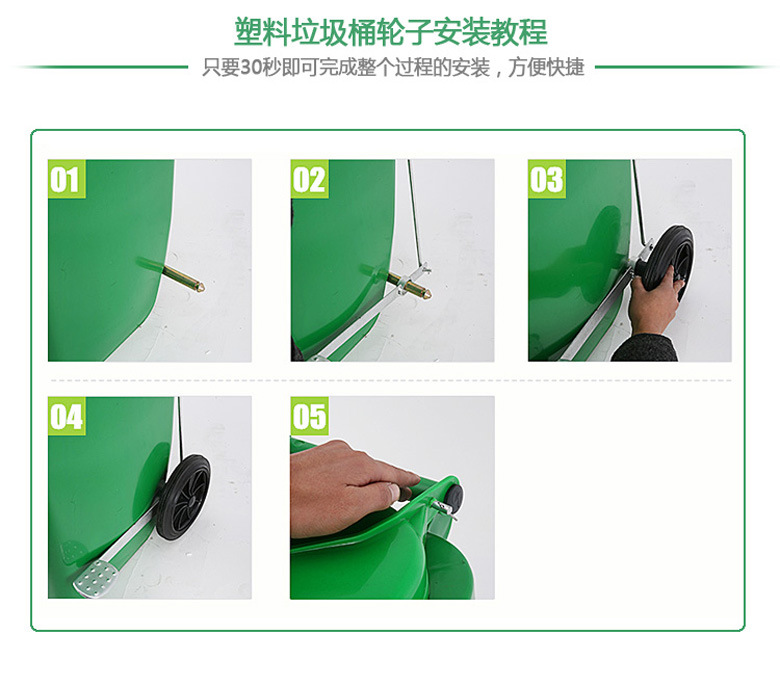 塑料垃圾桶轮子安装教程

只要30秒即可完成整个过程的安装，方便快捷

01

02

03

04

05