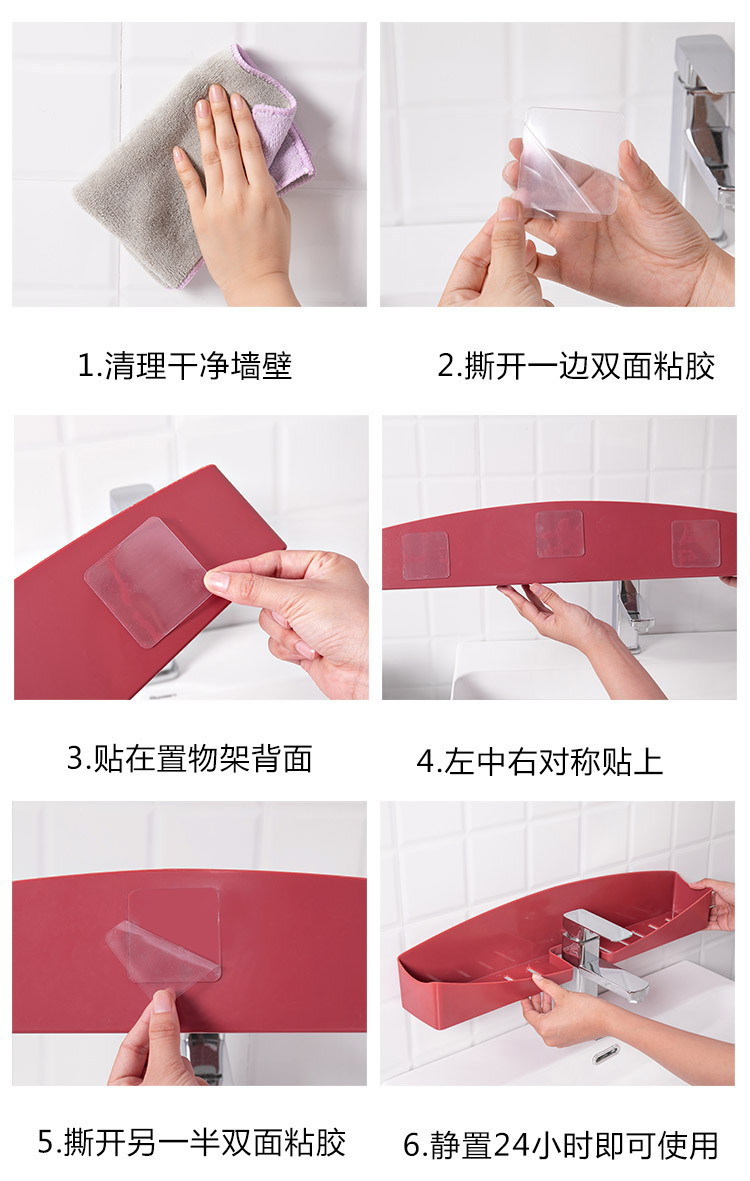 1.清理干净墙壁

2.撕开一边双面粘胶

3.贴在置物架背面

4.左中右对称贴上

5.撕开另一半双面粘胶

6.静置24小时即可使用