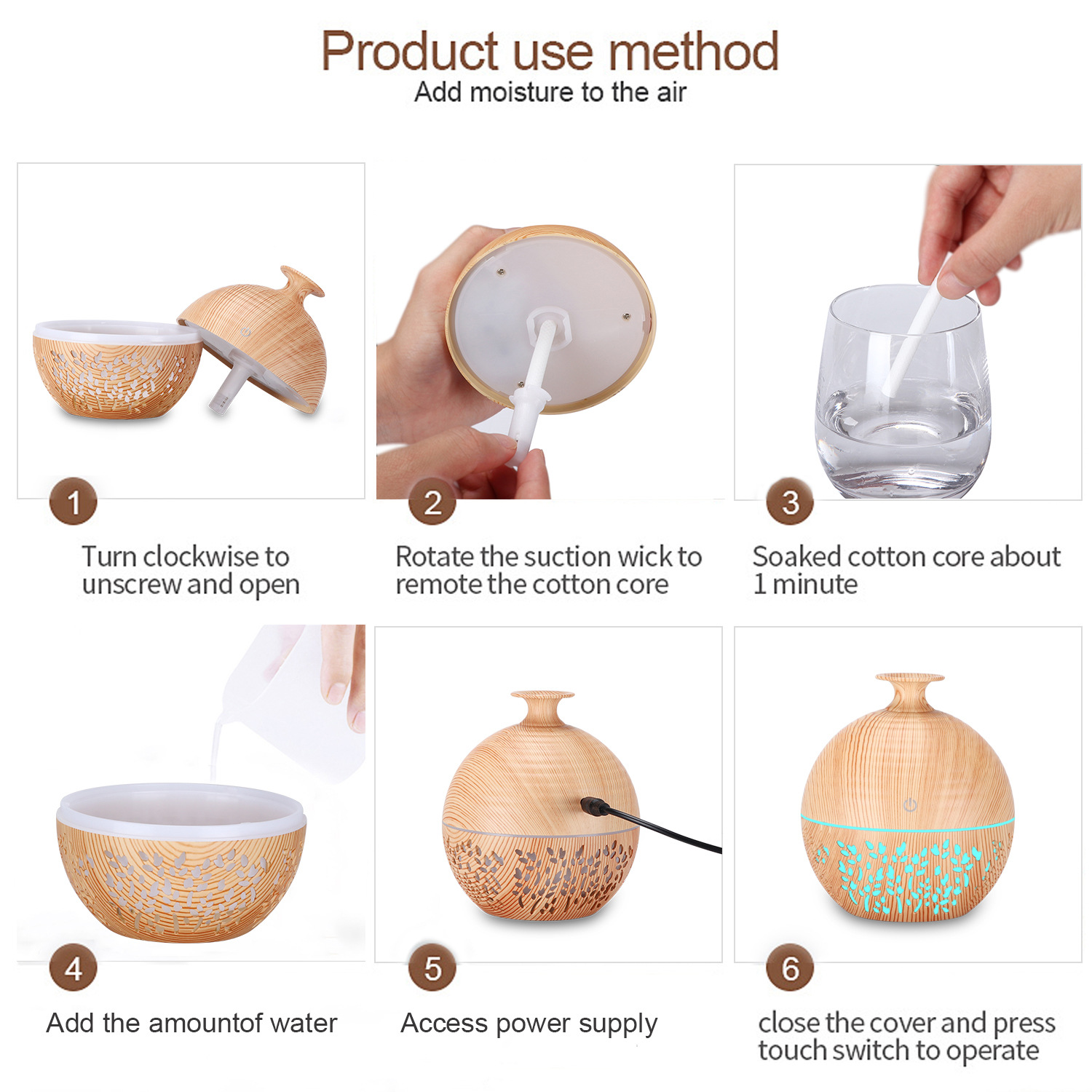 Product use method
Add moisture to the air

1
Turn clockwise to unscrew and open

2
Rotate the suction wick to remote the cotton core

3
Soaked cotton core about 1 minute

4
Add the amountof water

5
Access power supply

6
close the cover and press touch switch to operate