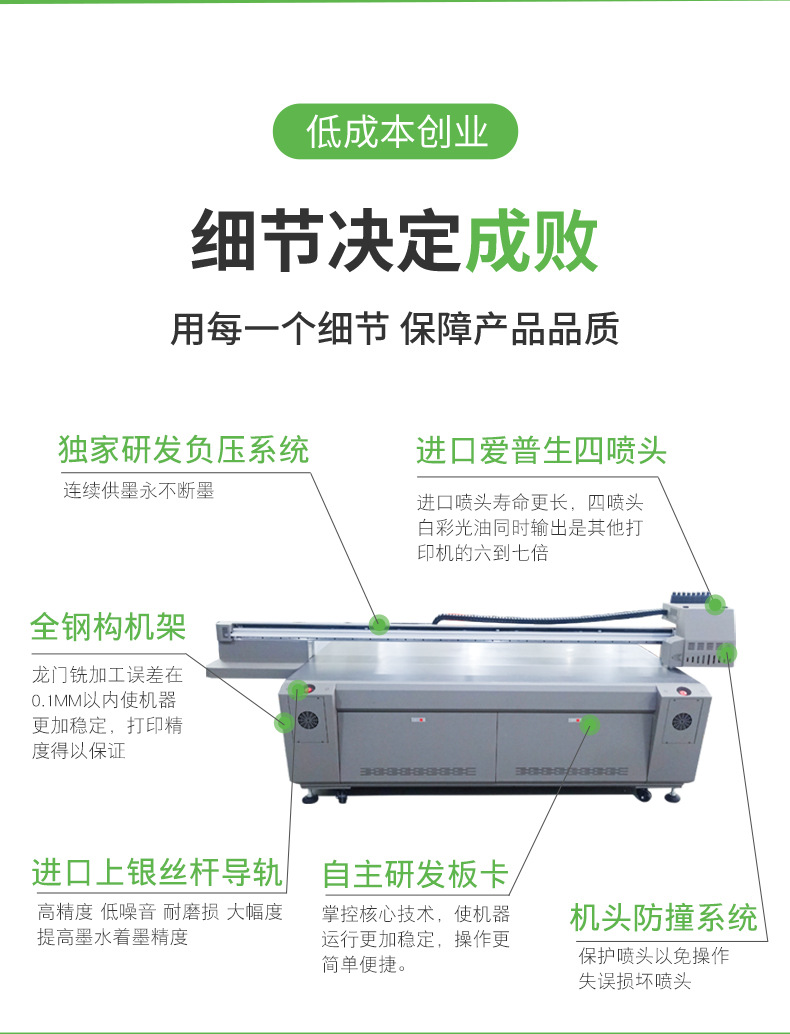 低成本创业

细节决定成败

用每一个细节 保障产品品质

独家研发负压系统

连续供墨永不断墨

进口爱普生四喷头

进口喷头寿命更长，四喷头白彩光油同时输出是其他打印机的六到七倍

全钢构机架

龙门铣加工误差在0.1MM以内使机器更加稳定，打印精度得以保证

进口上银丝杆导轨

高精度 低噪音 耐磨损 大幅度提高墨水着墨精度

自主研发板卡

掌控核心技术，使机器运行更加稳定，操作更简单便捷。

机头防撞系统

保护喷头以免操作失误损坏喷头