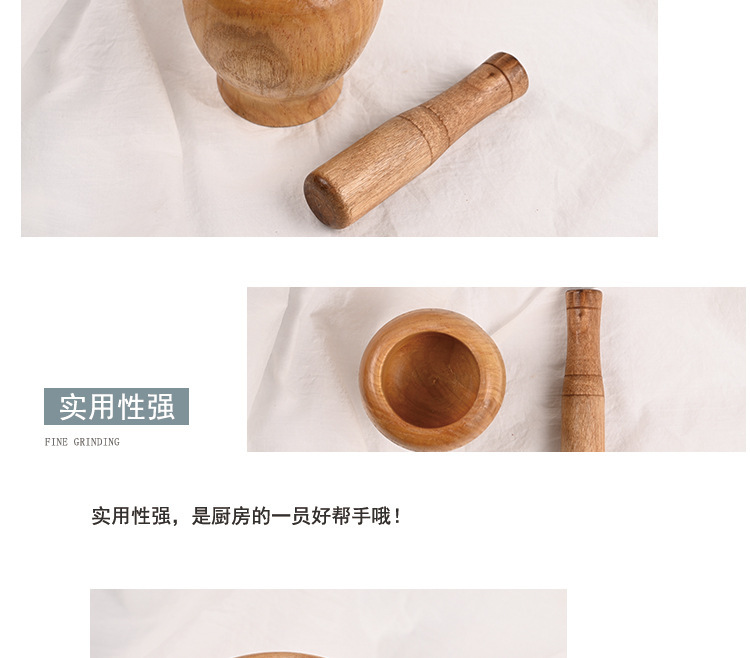 实用性强

FINE GRINDING

实用性强，是厨房的一员好帮手哦！