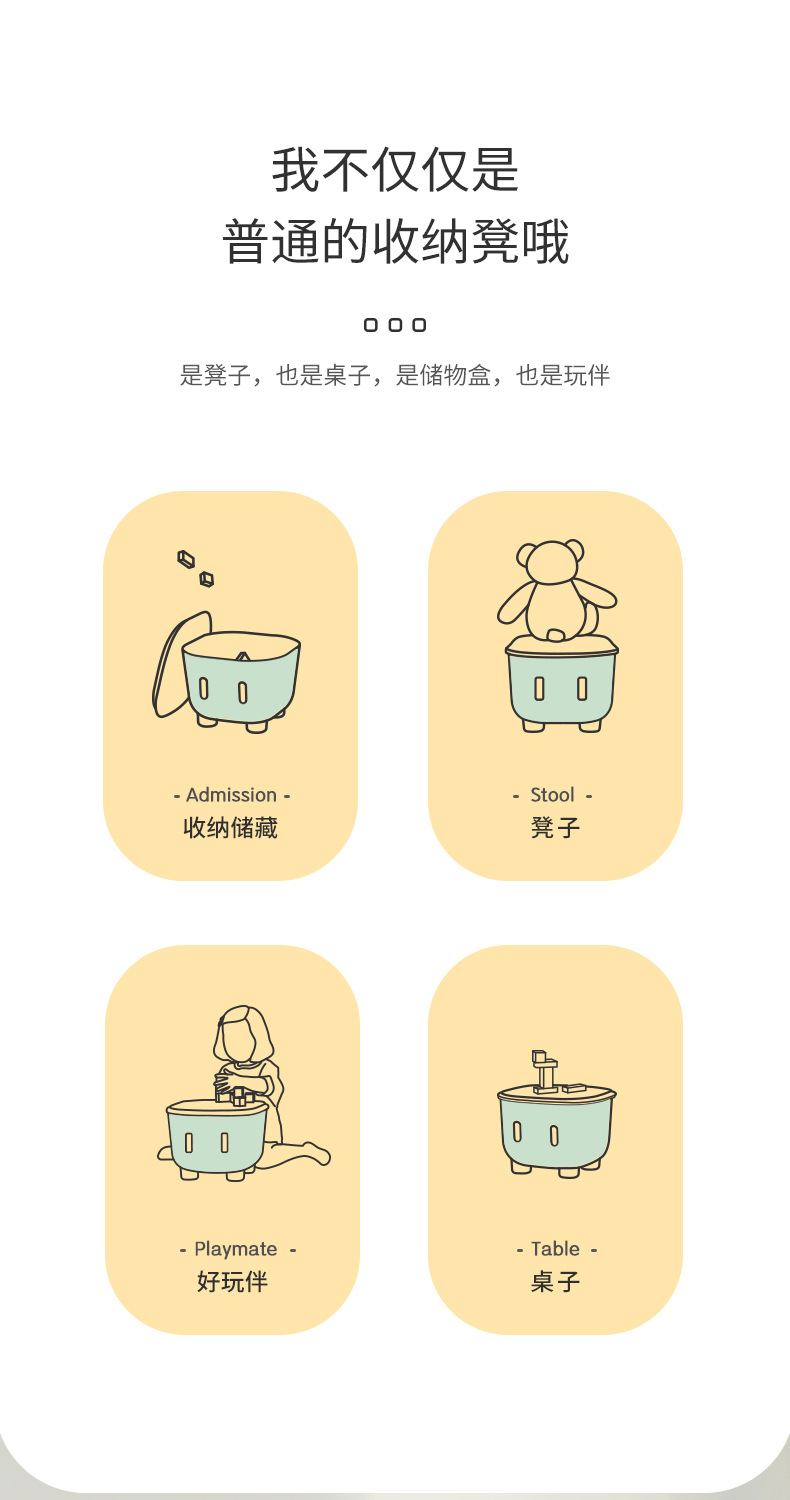 我不仅仅是
普通的收纳凳哦

是凳子，也是桌子，是储物盒，也是玩伴

- Admission -
收纳储藏

- Stool -
凳子

- Playmate -
好玩伴

- Table -
桌子