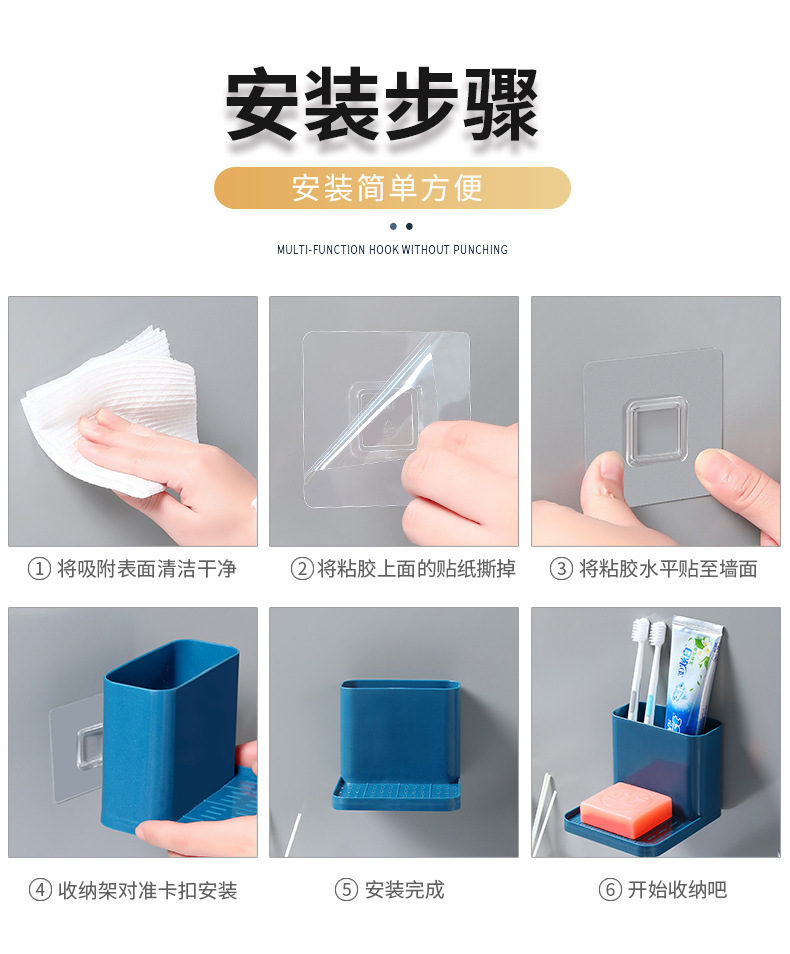 安装步骤

安装简单方便

MULTI-FUNCTION HOOK WITHOUT PUNCHING

① 将吸附表面清洁干净

② 将粘胶上面的贴纸撕掉

③ 将粘胶水平贴至墙面

④ 收纳架对准卡扣安装

⑤ 安装完成

⑥ 开始收纳吧