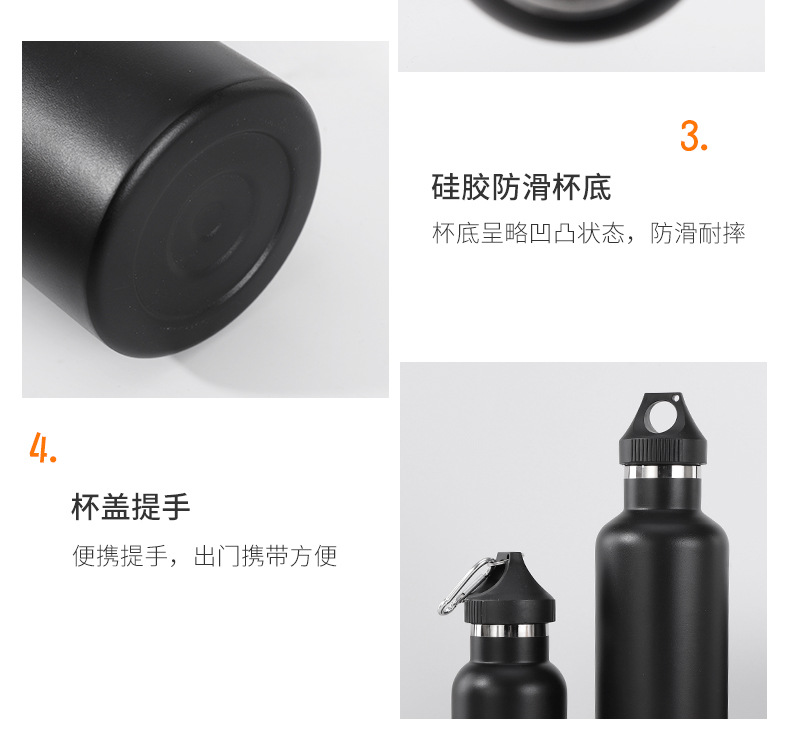 3.

硅胶防滑杯底

杯底呈略凹凸状态，防滑耐摔

4.

杯盖提手

便携提手，出门携带方便